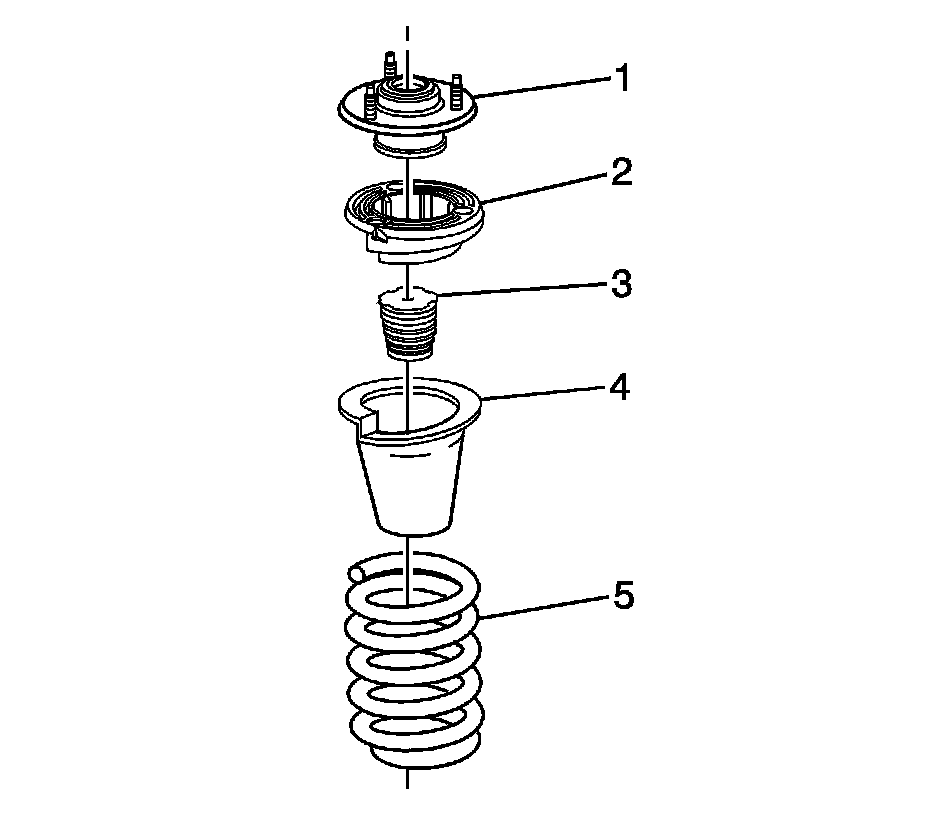 1
2
3
4
5