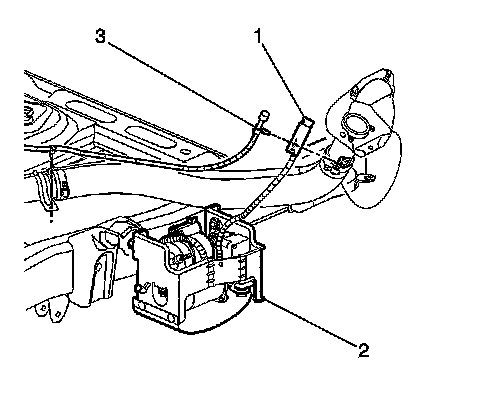 3
1
2