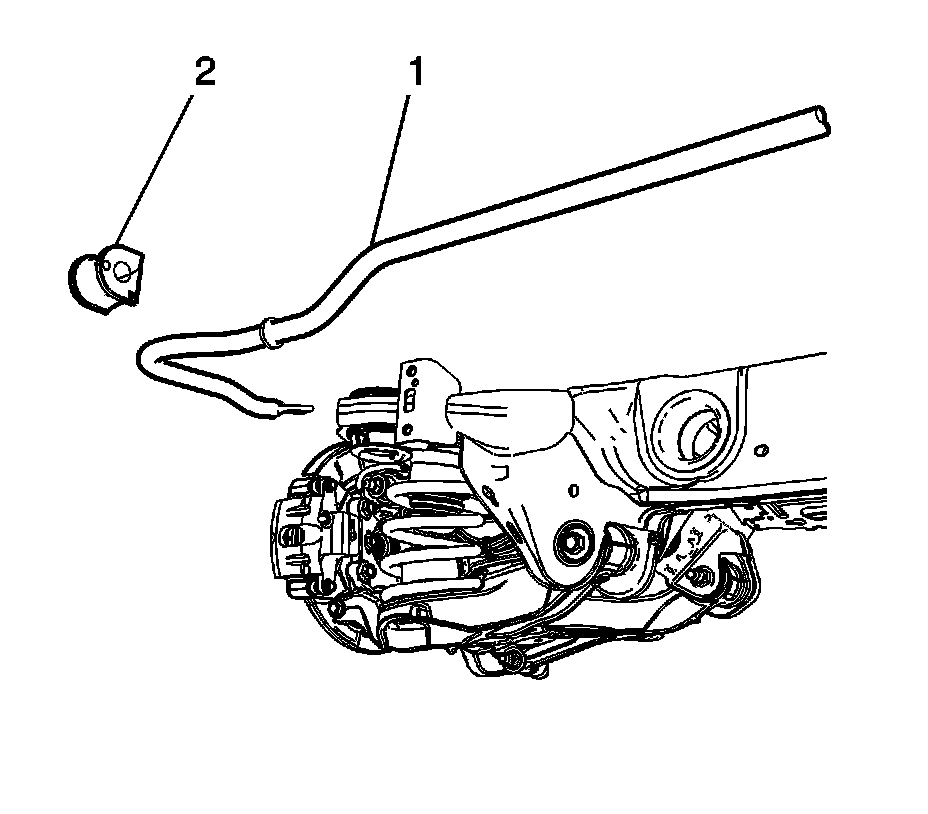 2

1