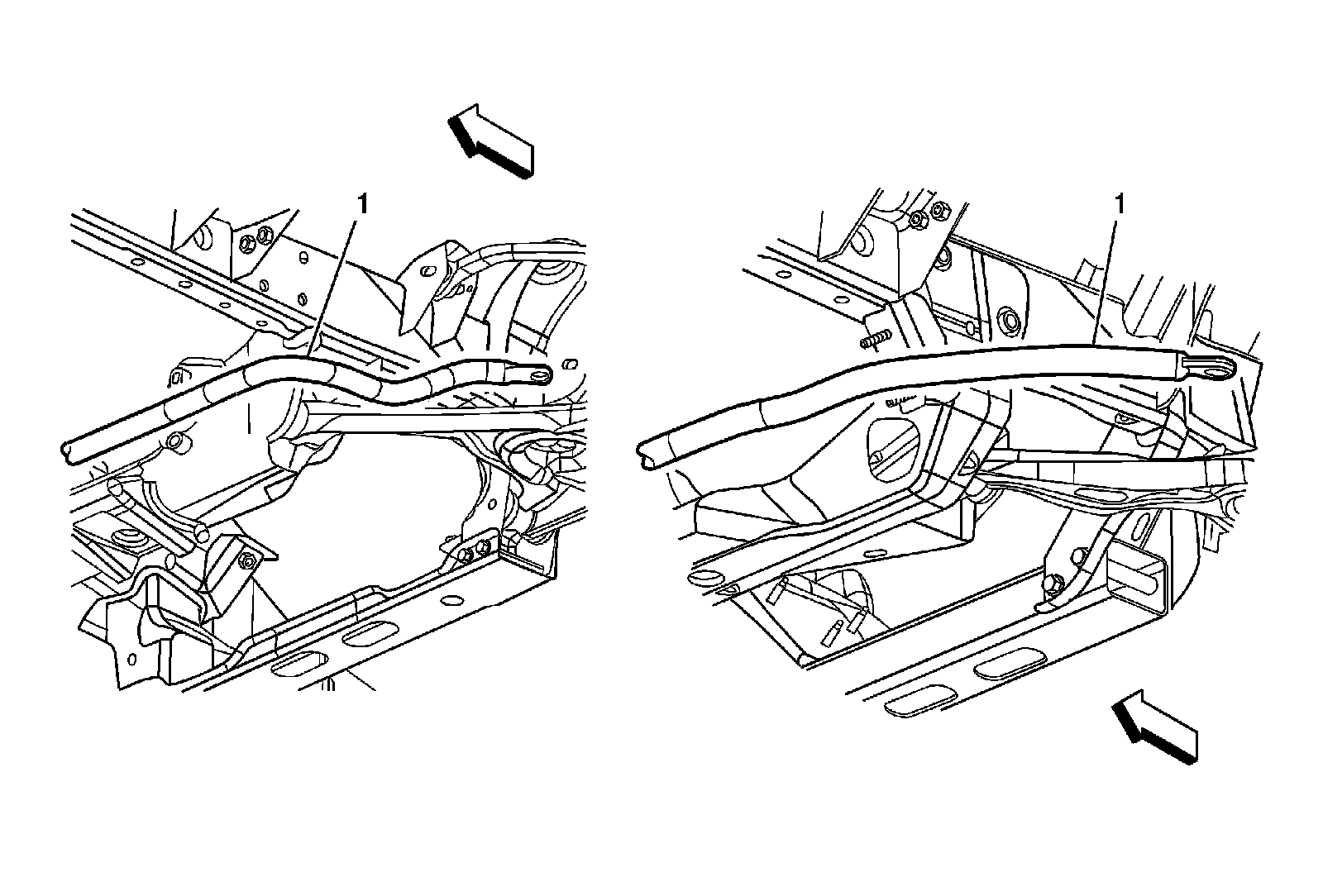 1

1