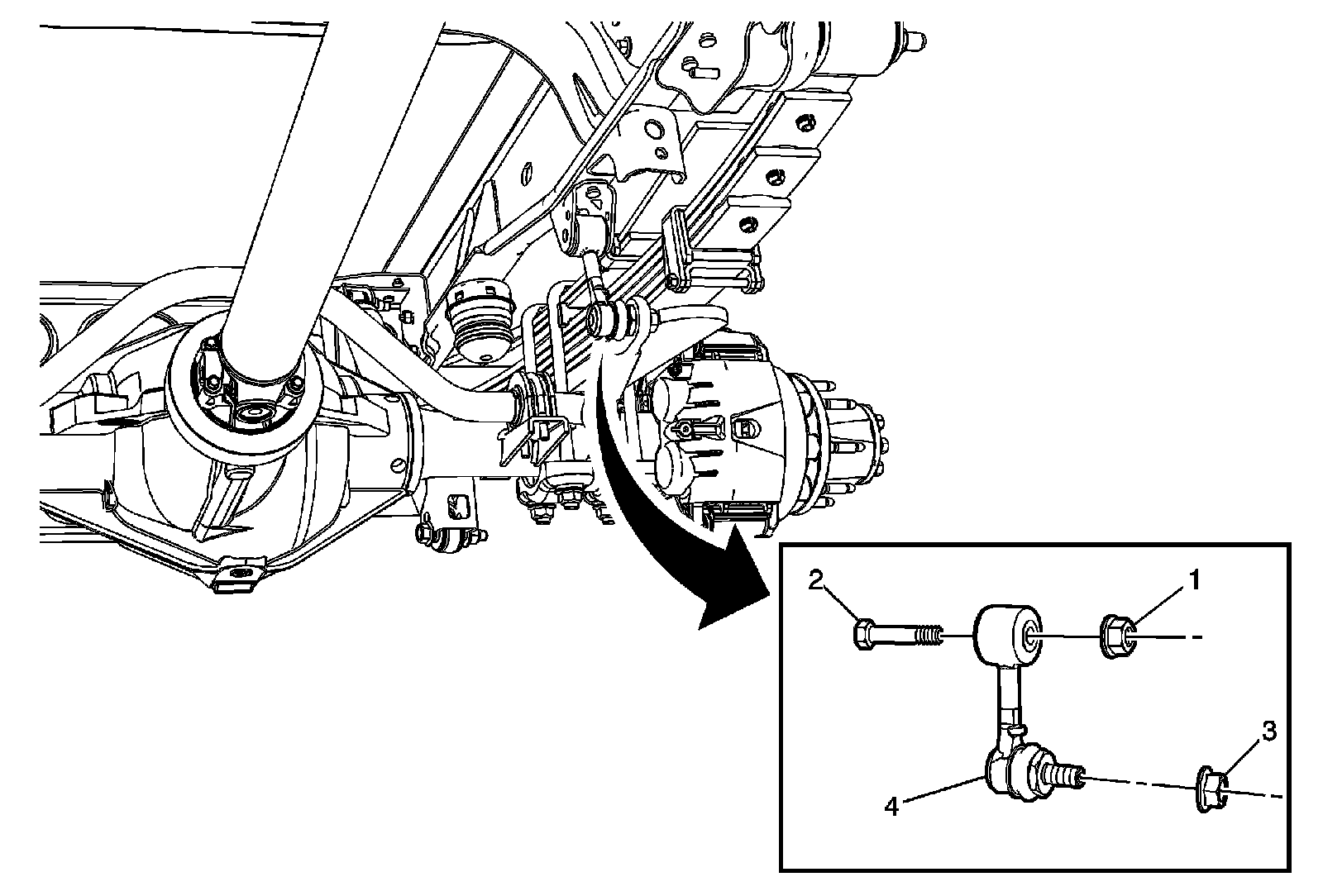 2
1
3
4