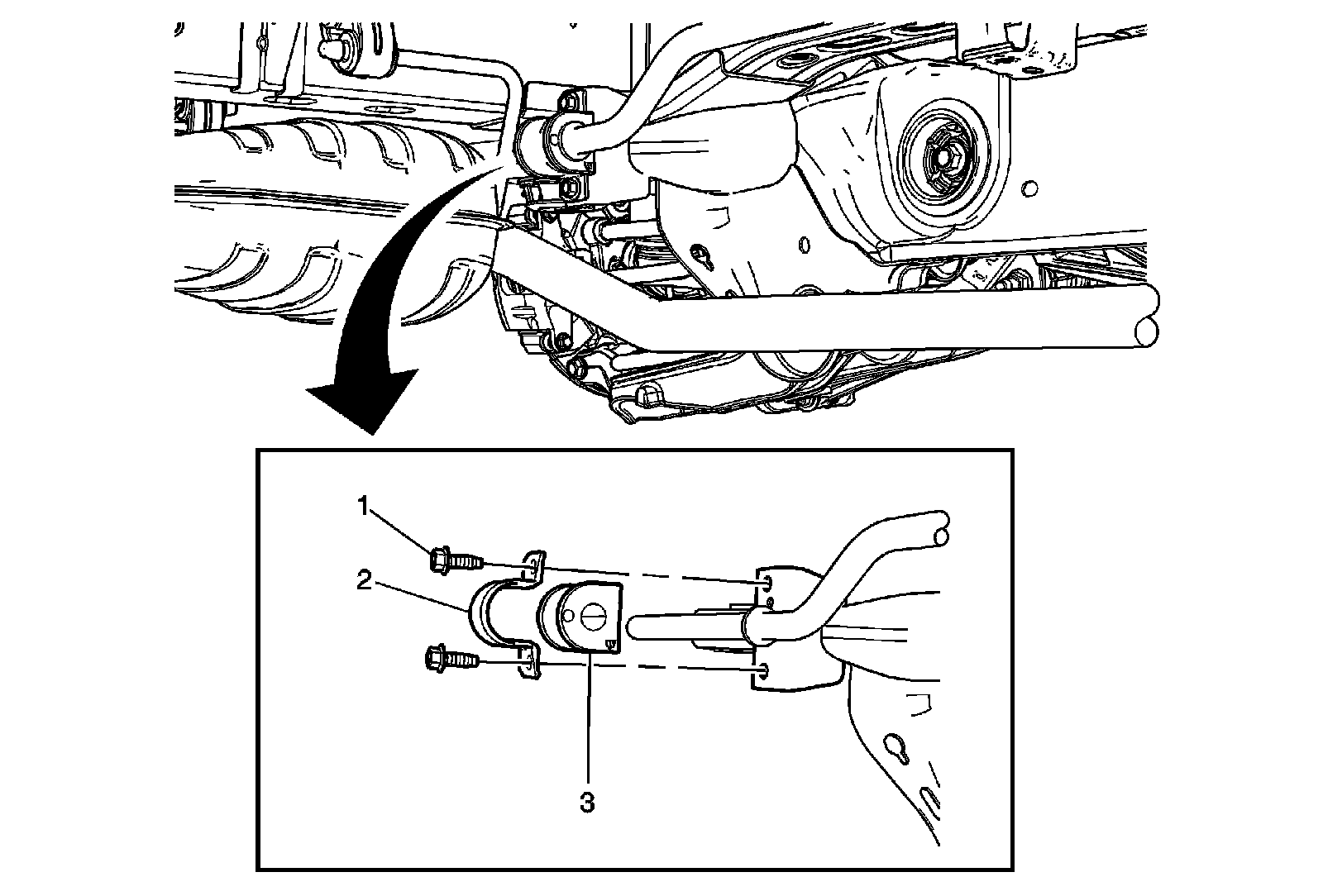 1
2
3