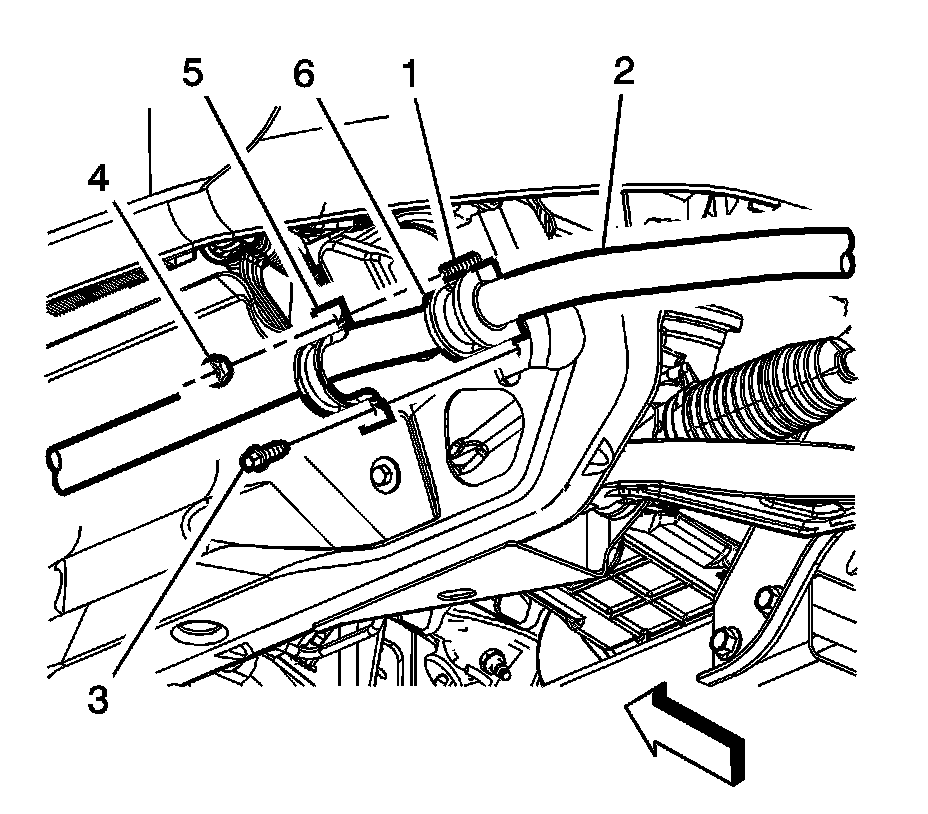 5
6
1
2
4
3