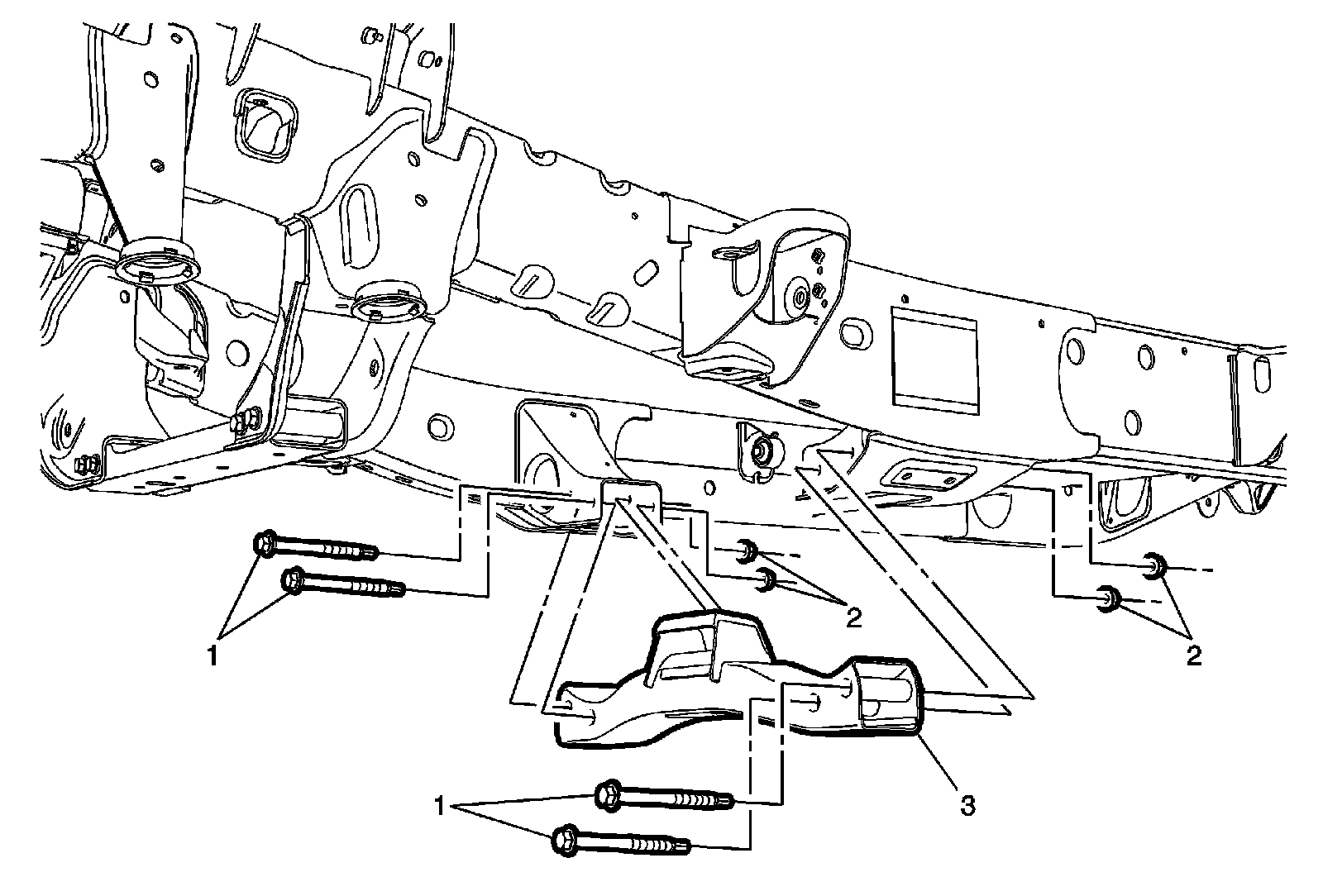 1
2
2
1
3