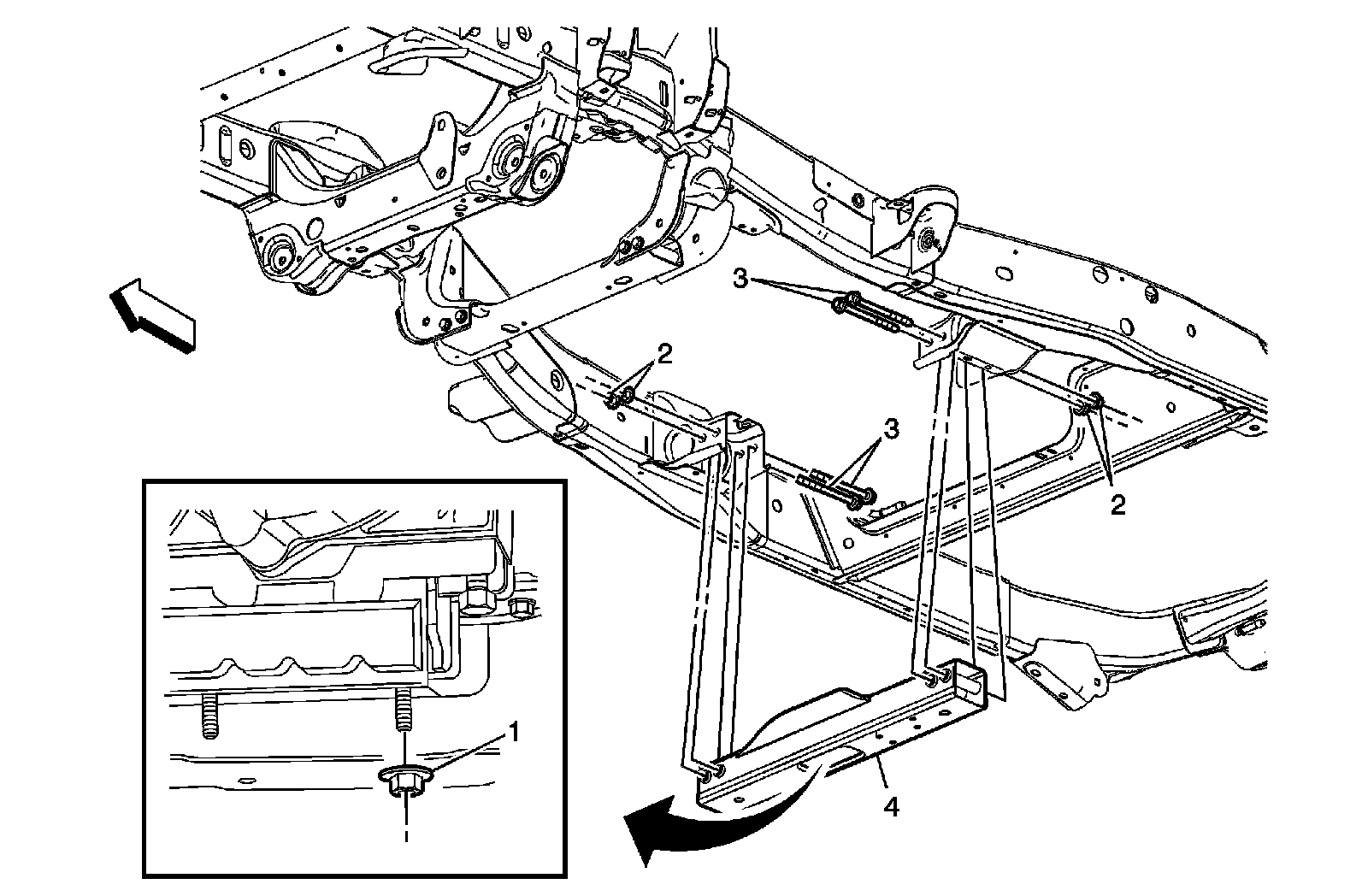 3
2
3
2
1
4