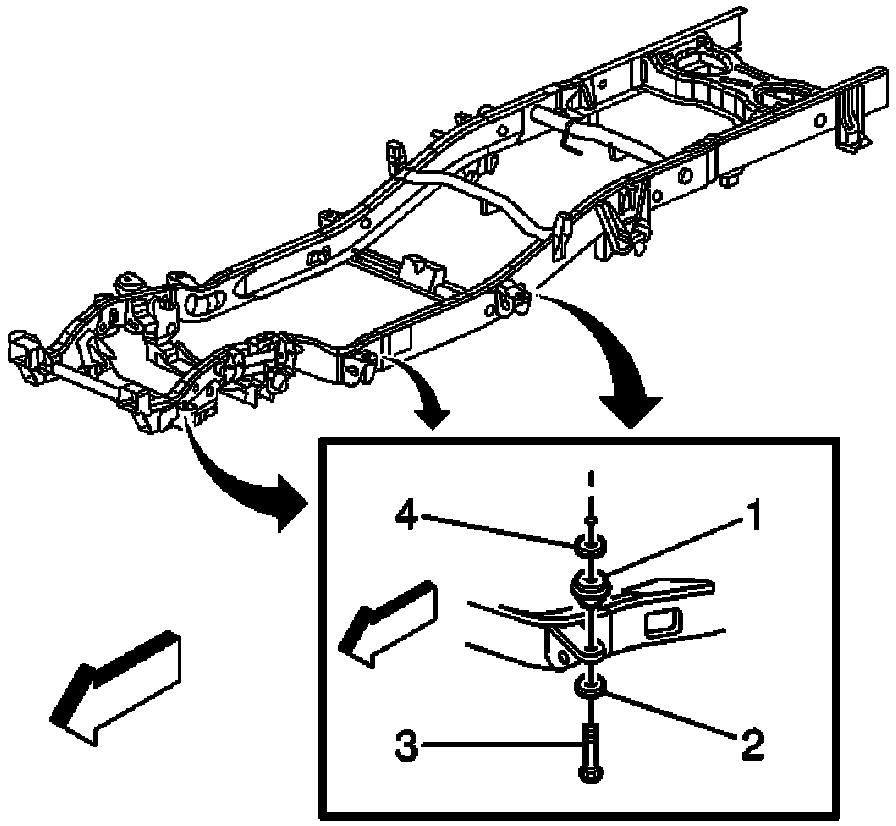 4
1
2
3