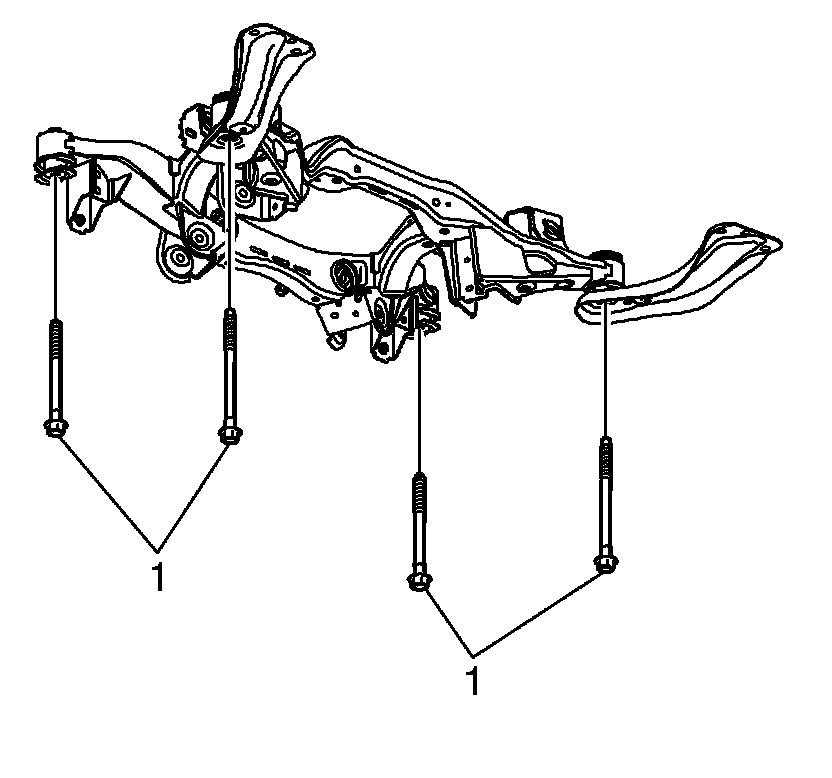 1

1