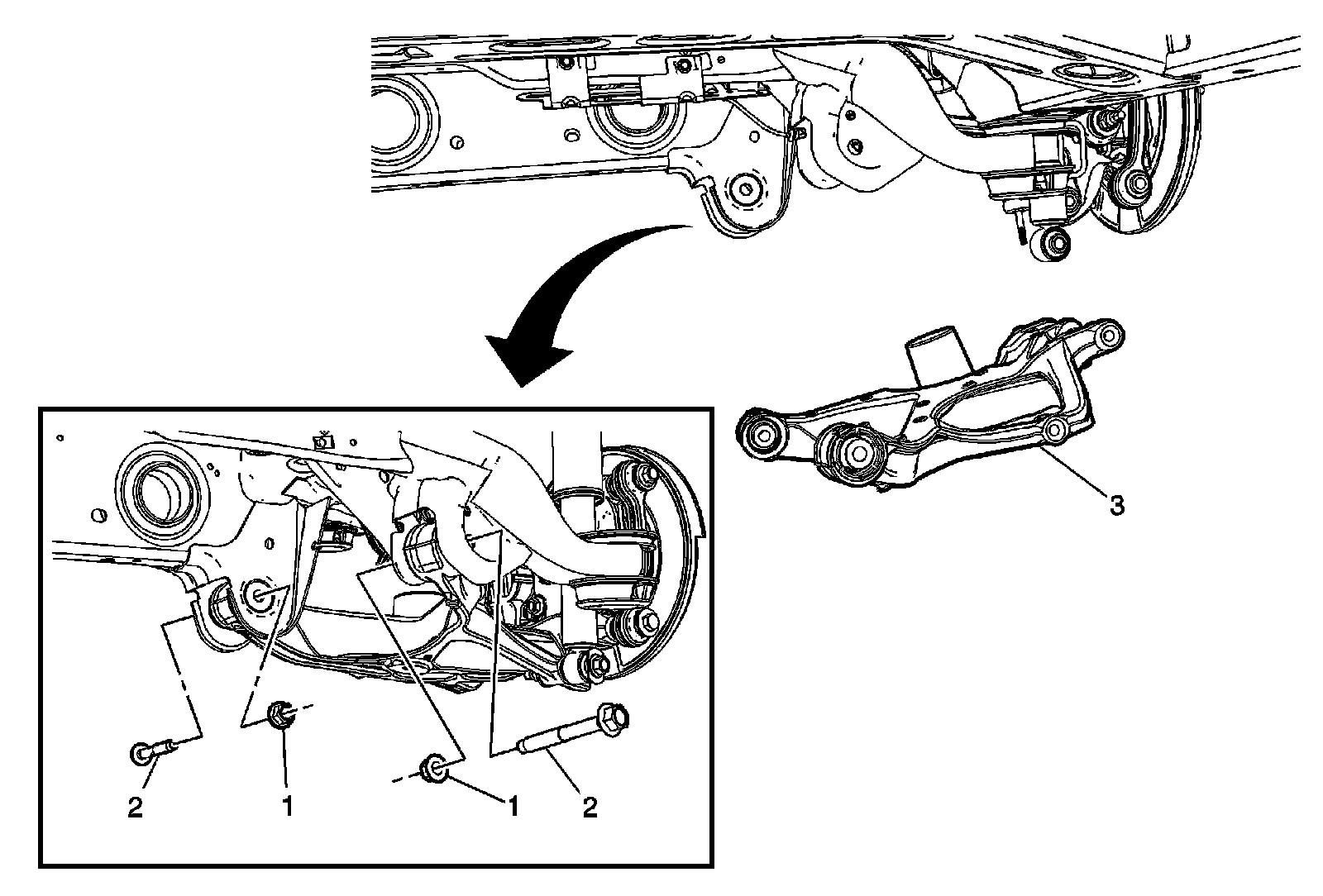 3

2

1

1

2