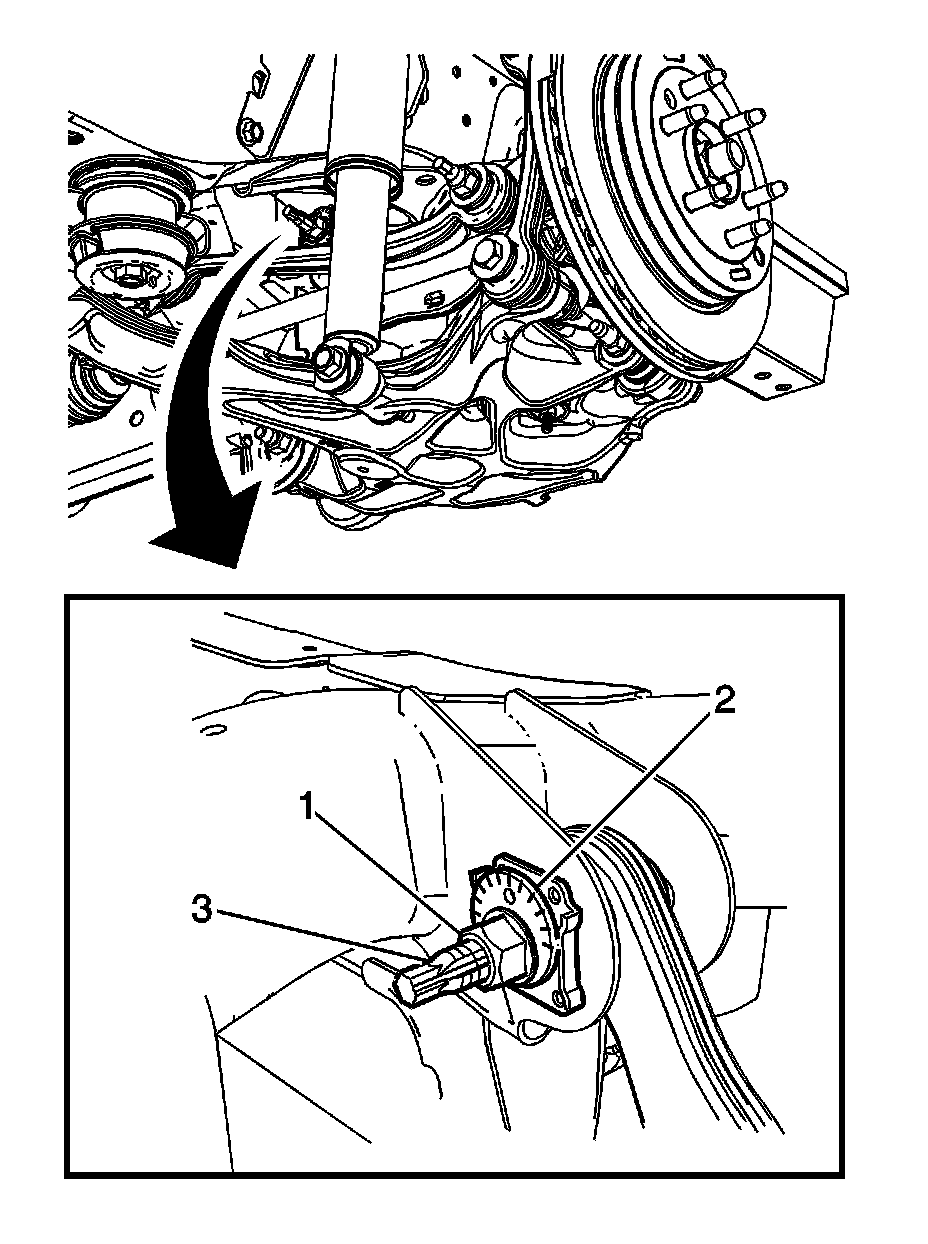 2
1
3