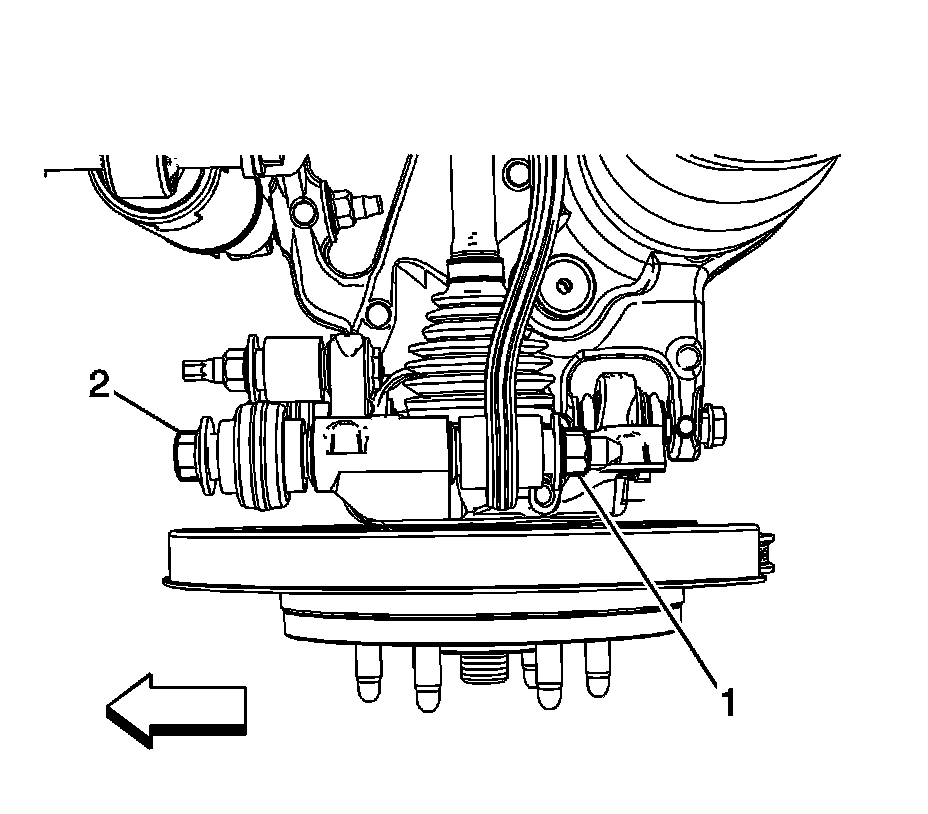 2

1