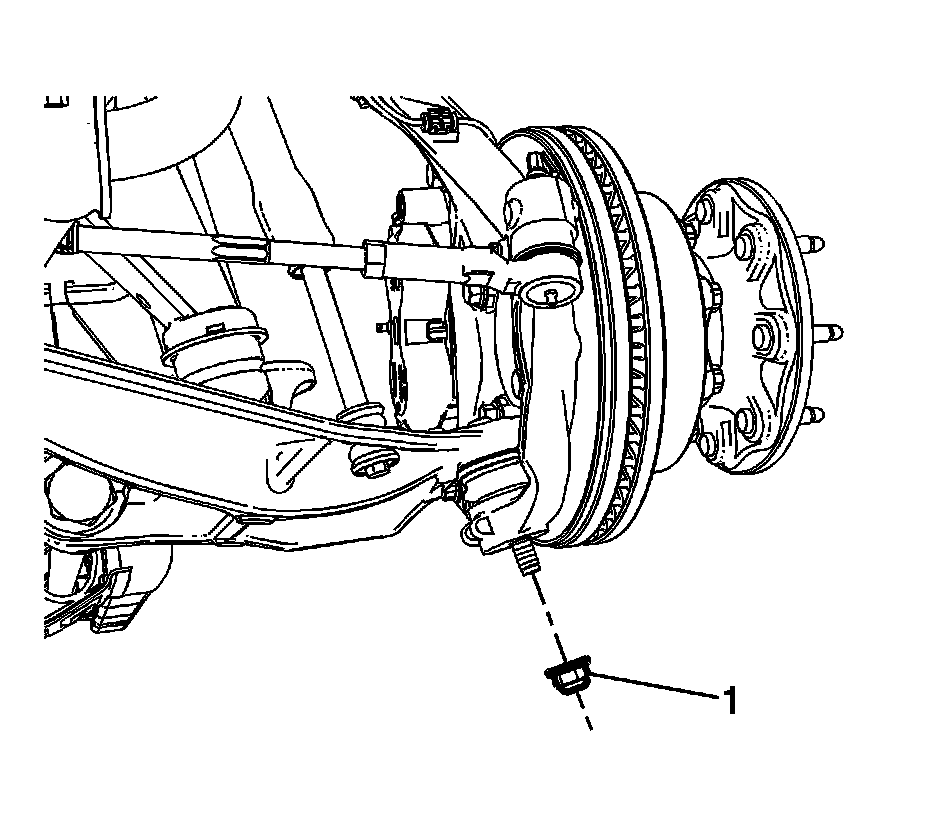 1