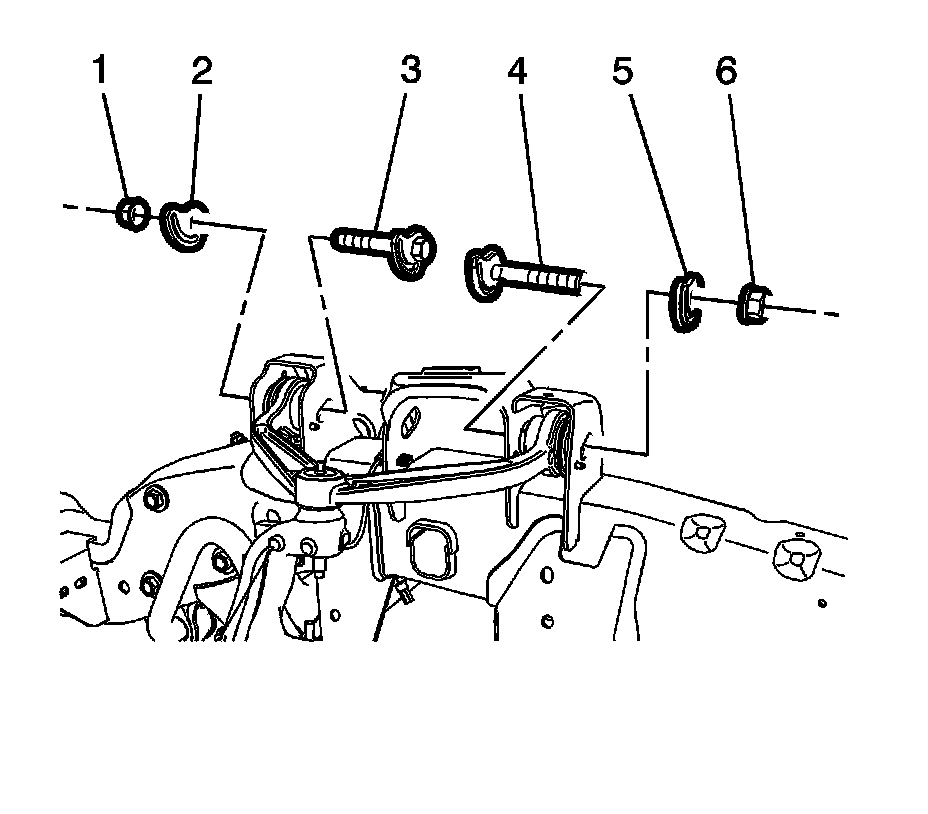 1 2 3 4 5 6