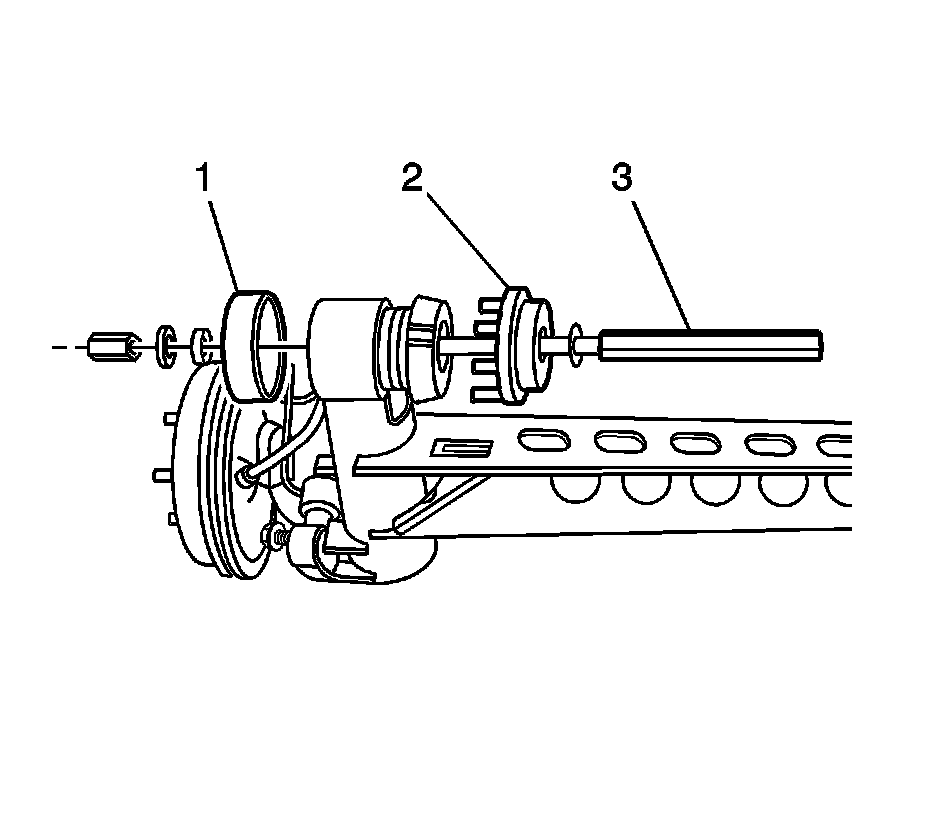 1
2
3