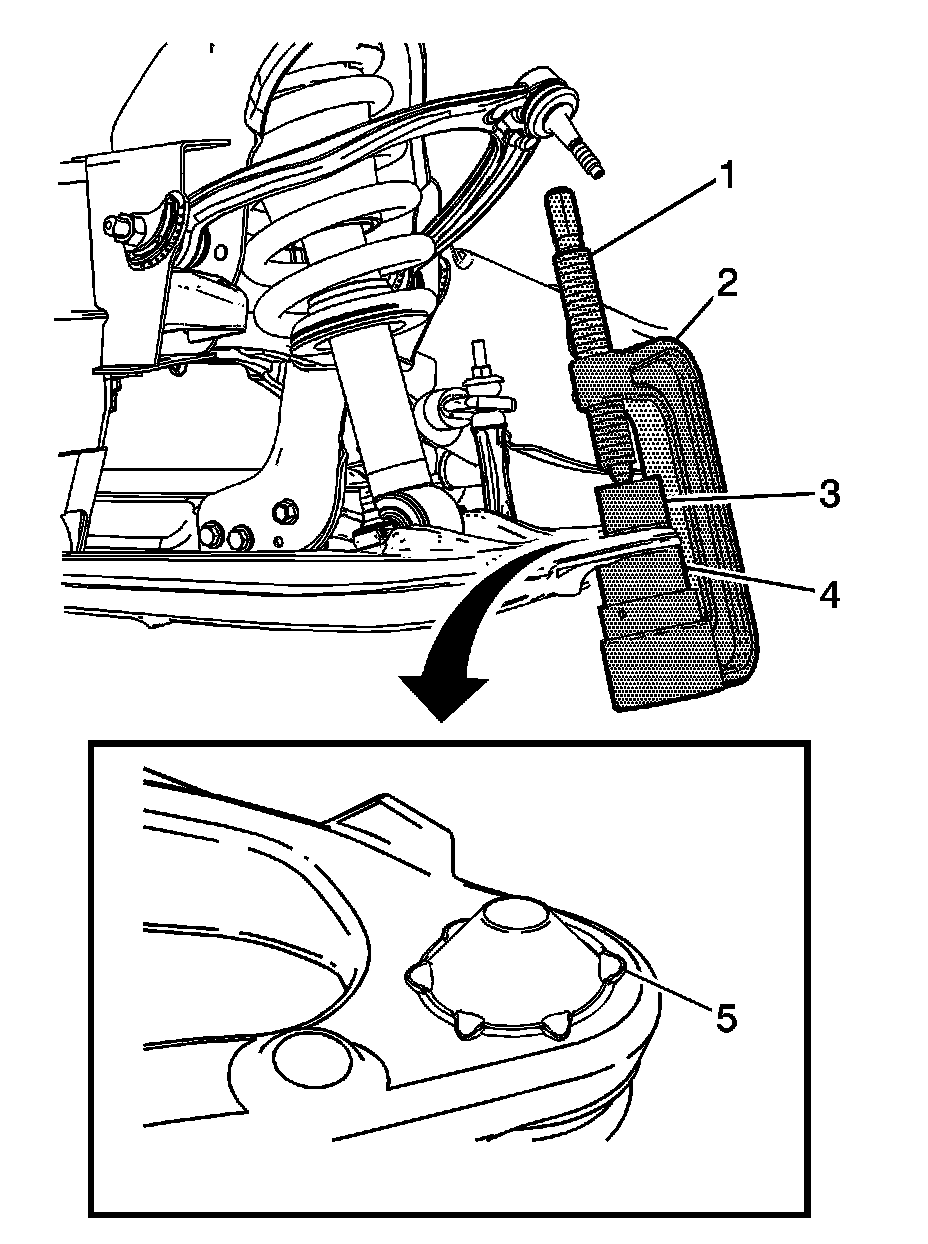 1
2
3
4
5