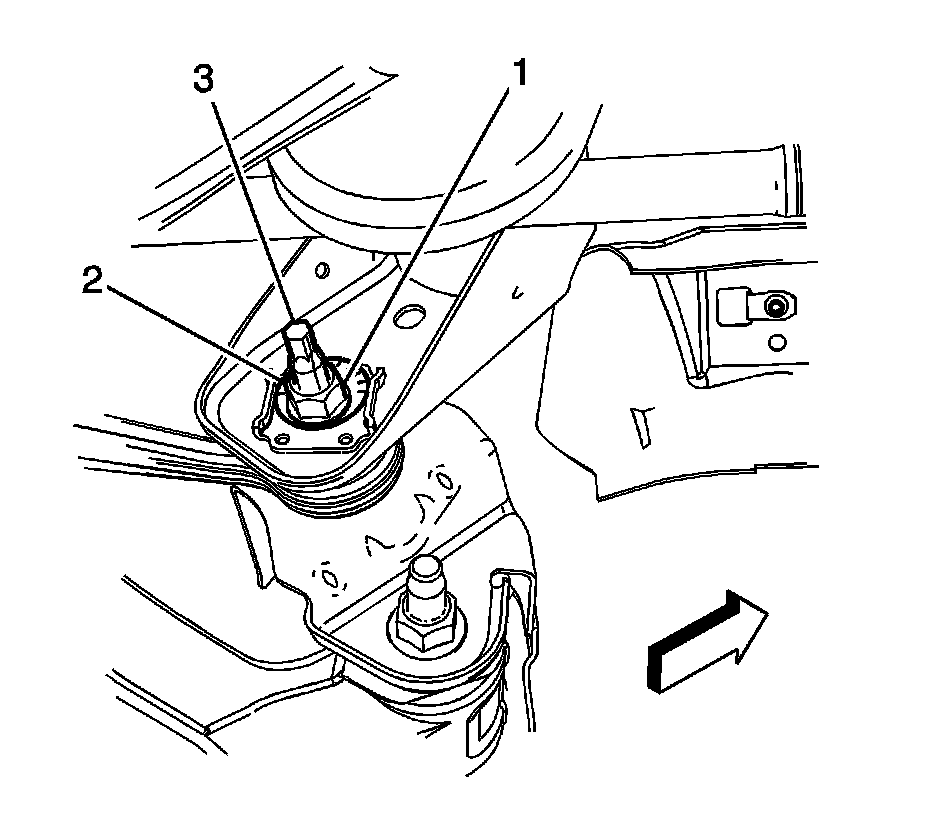 3
1
2