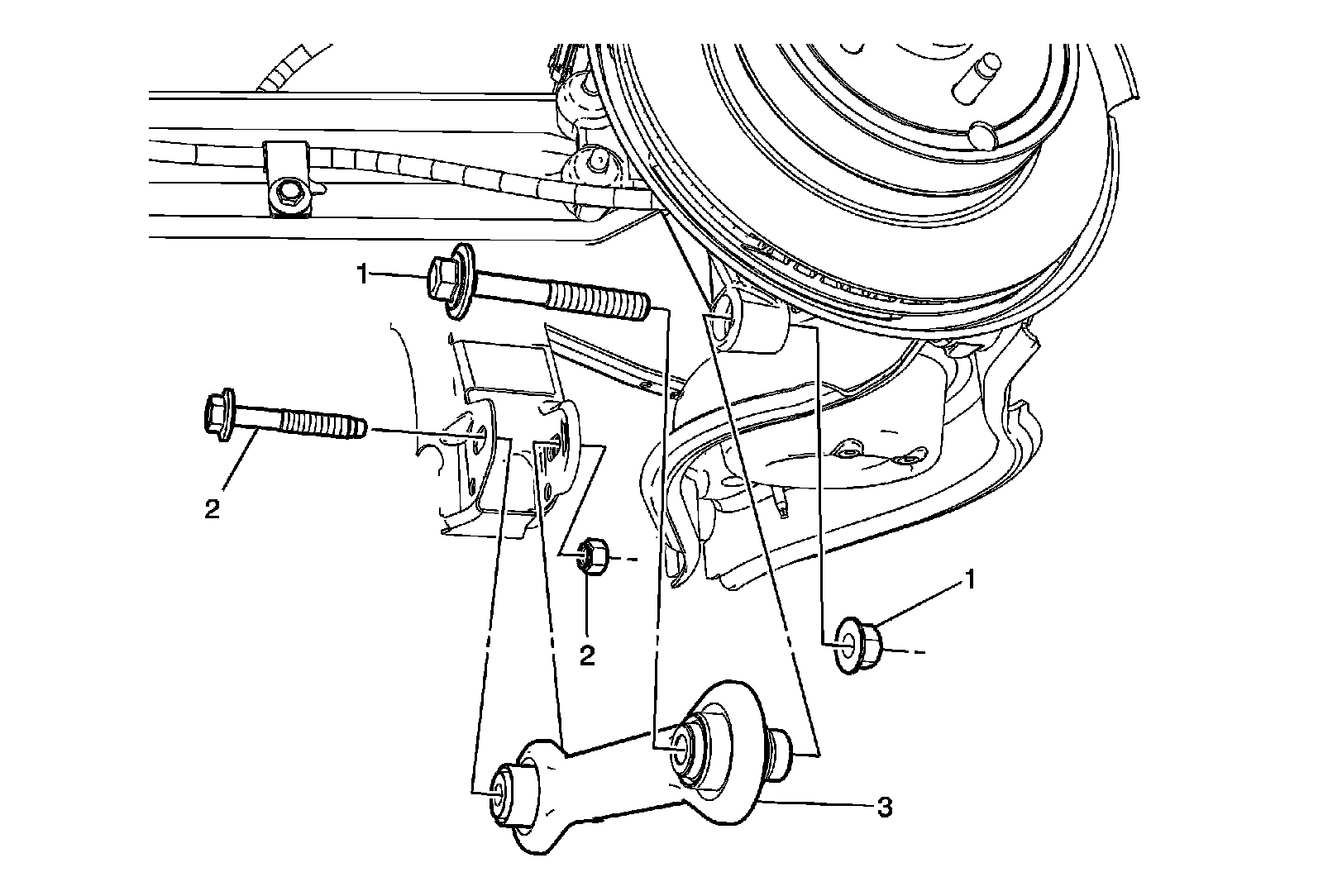 1
2
2
1
3