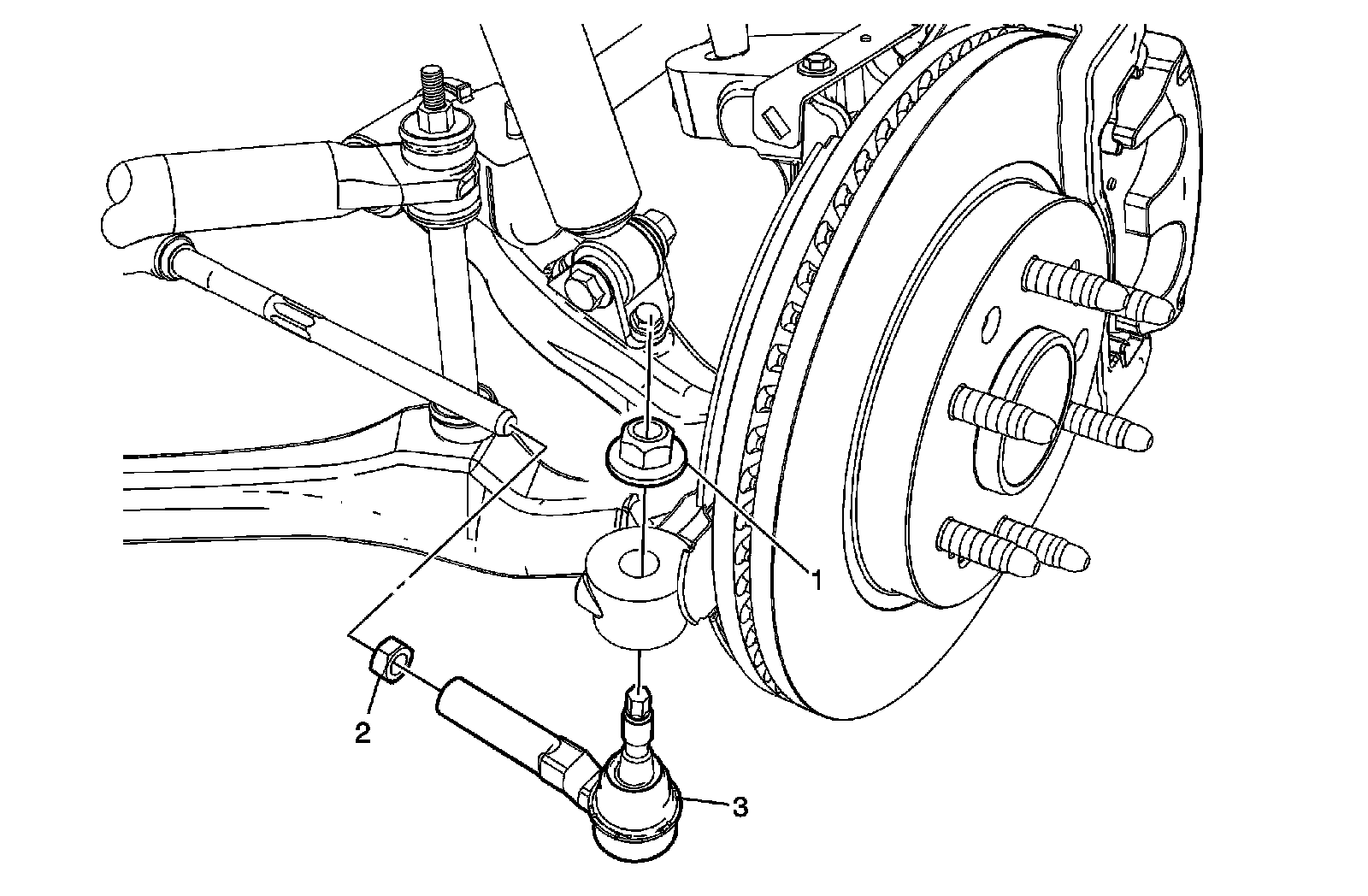 1
2
3