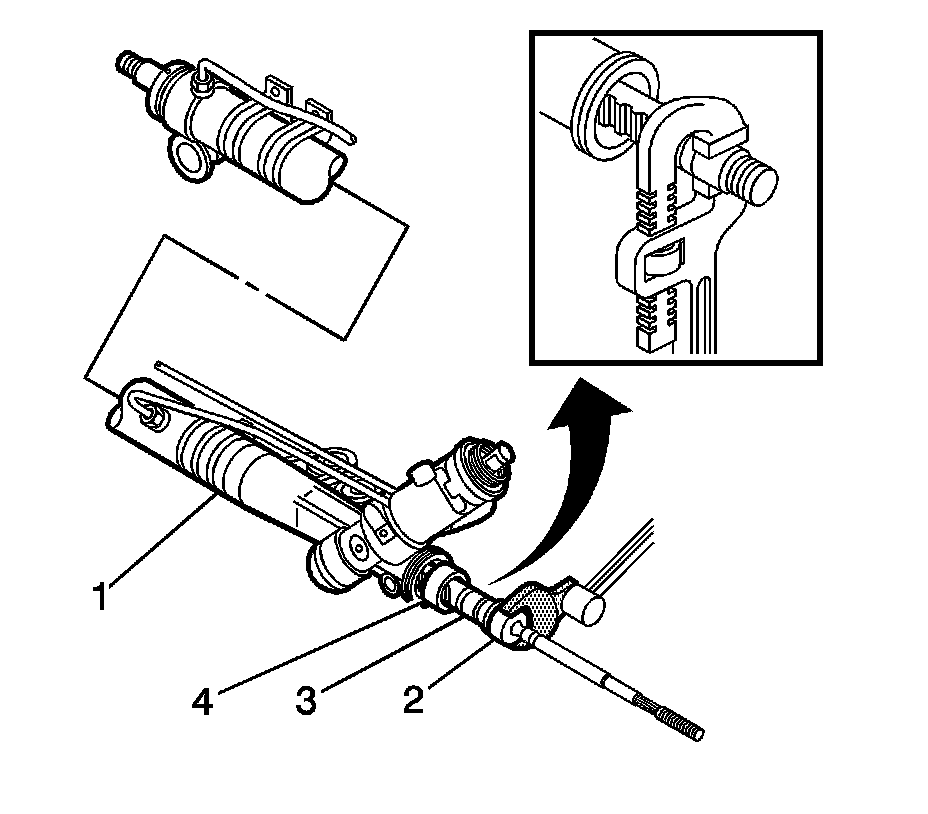 1
4
3
2