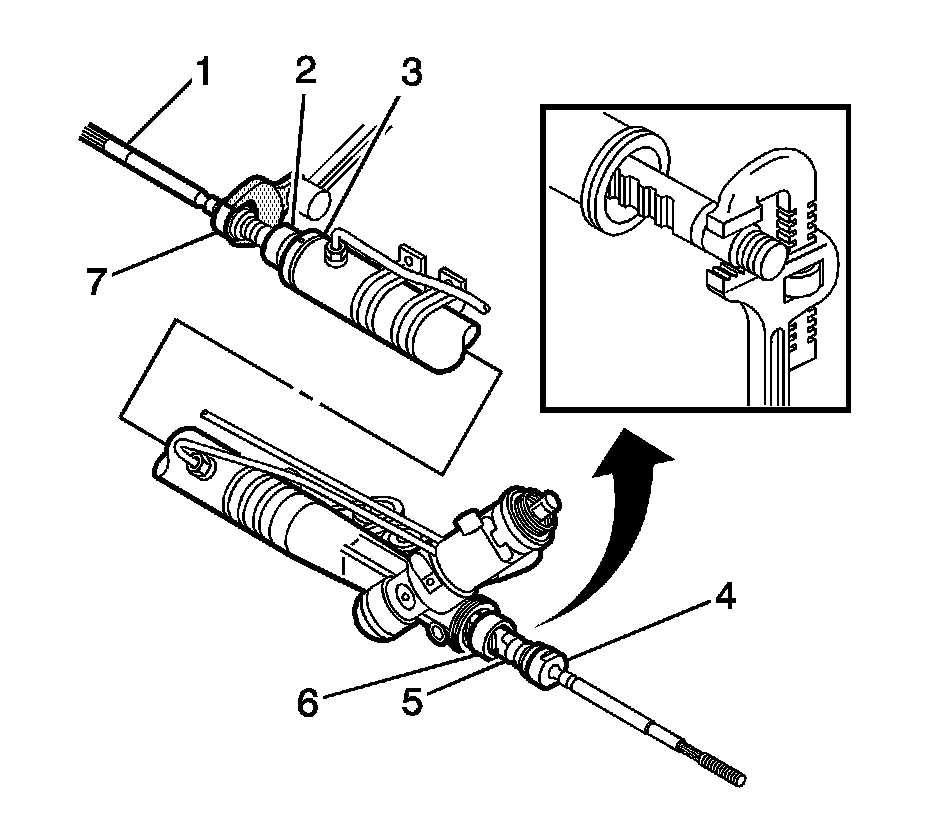 1
2
3
7
4
6
5