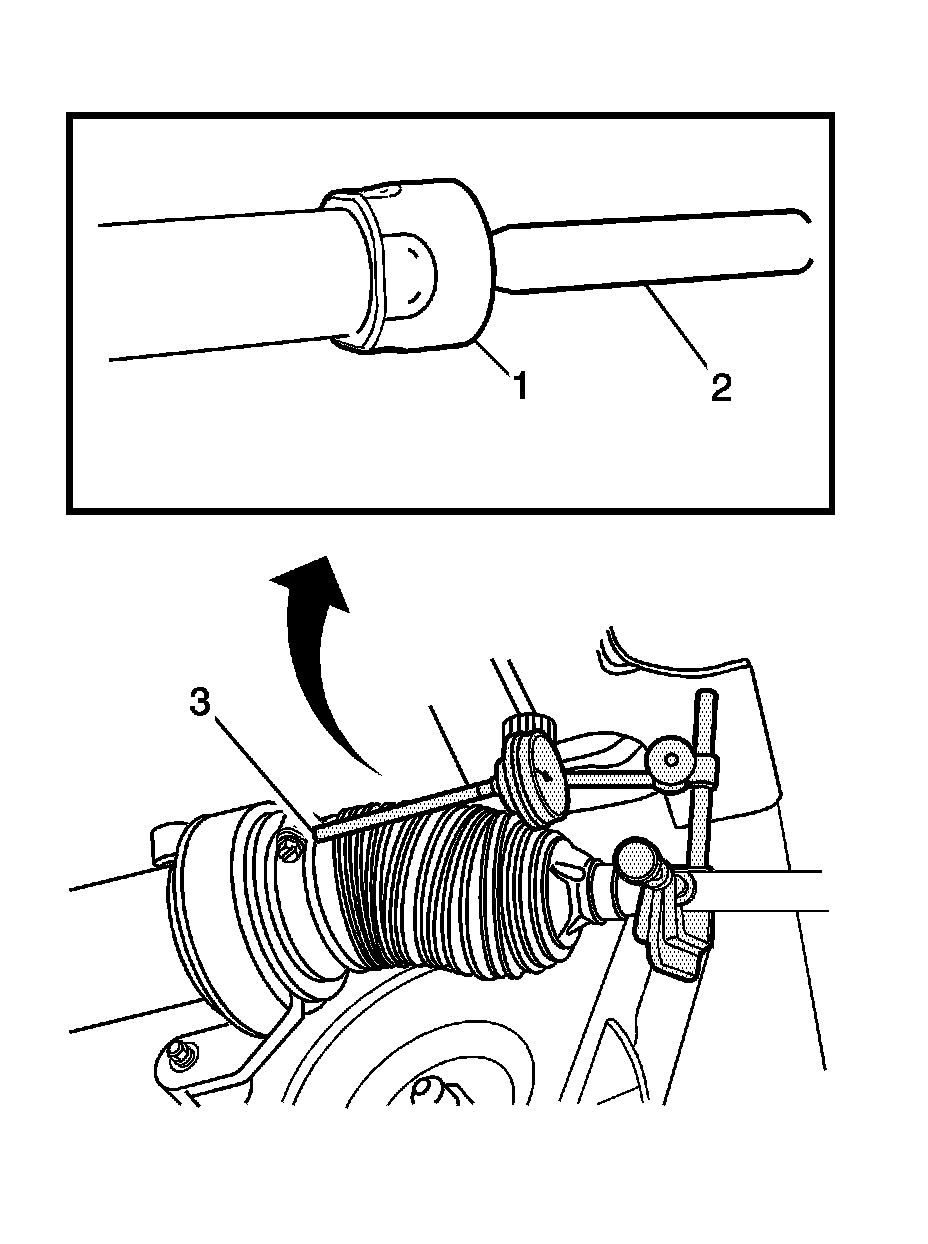 1
2
3