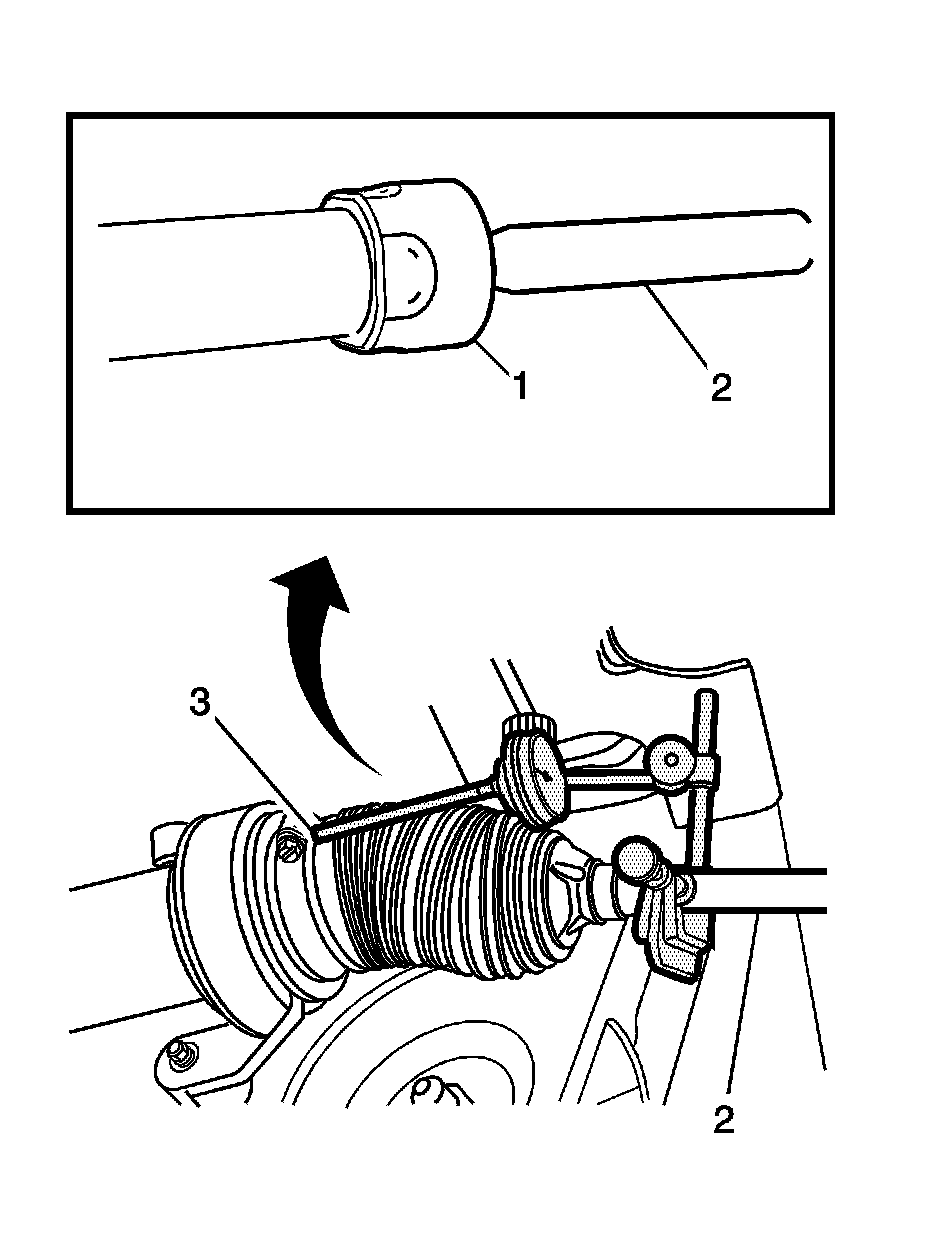 1
2
3
2