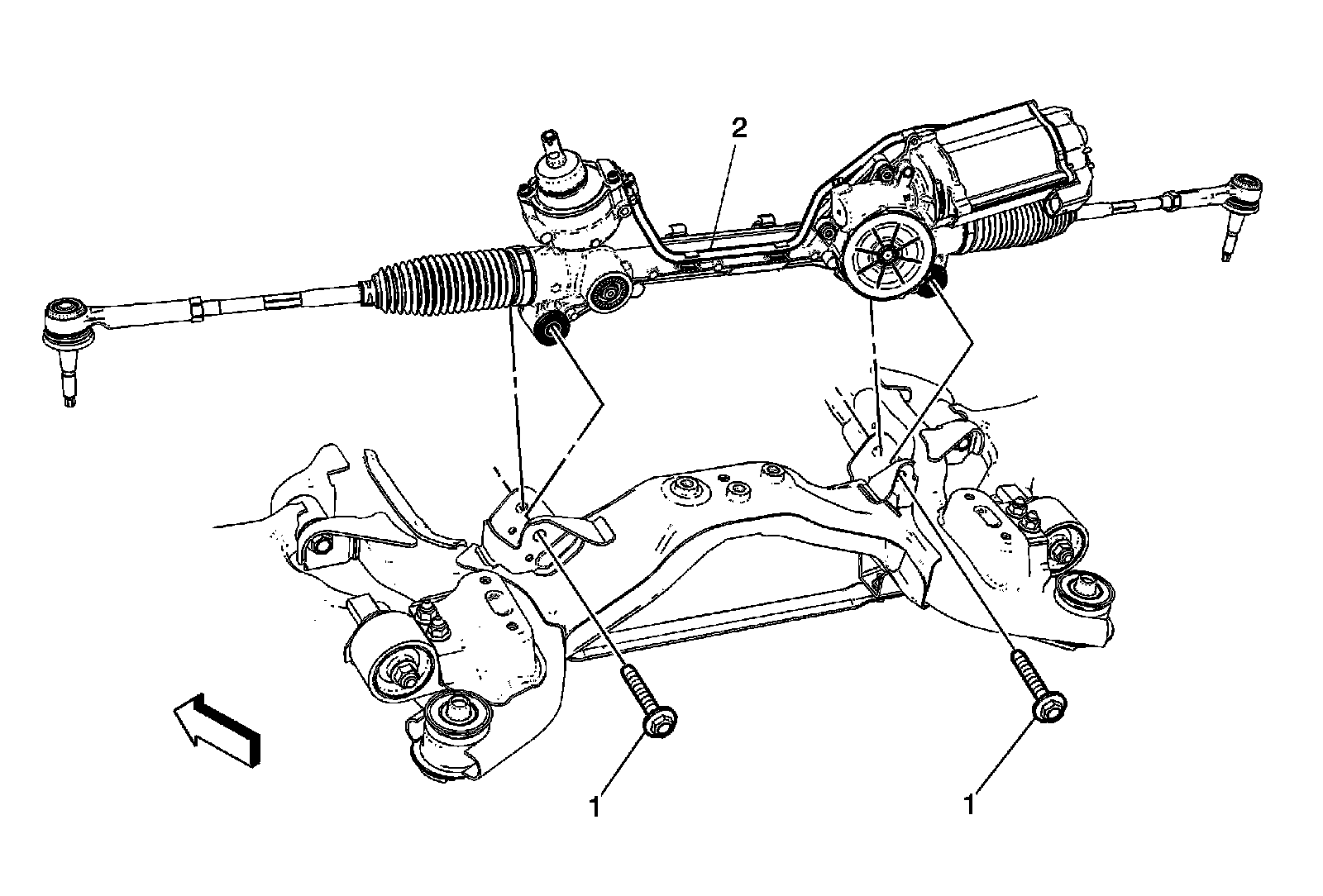 2

1

1