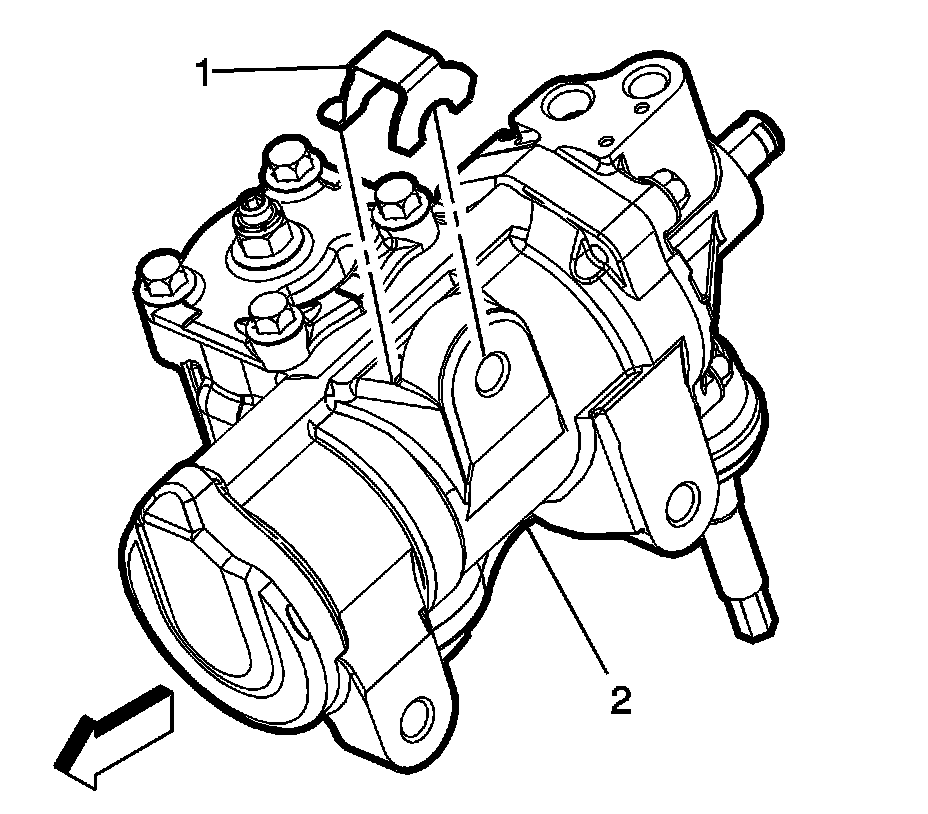 1
2