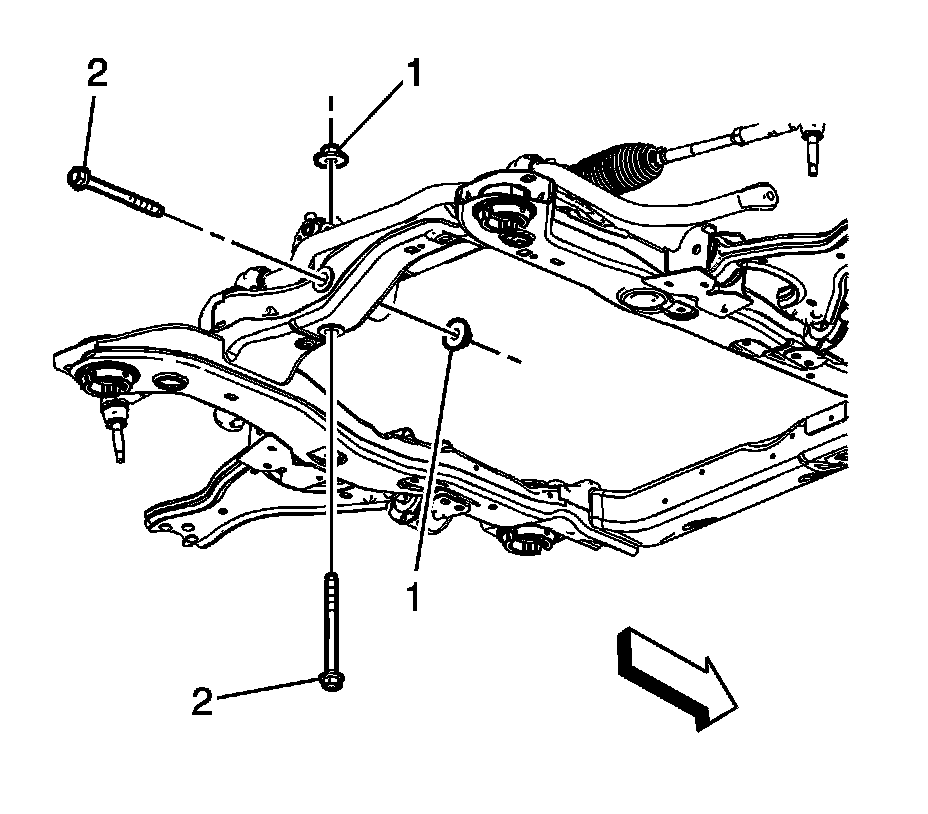 2
1
1
2