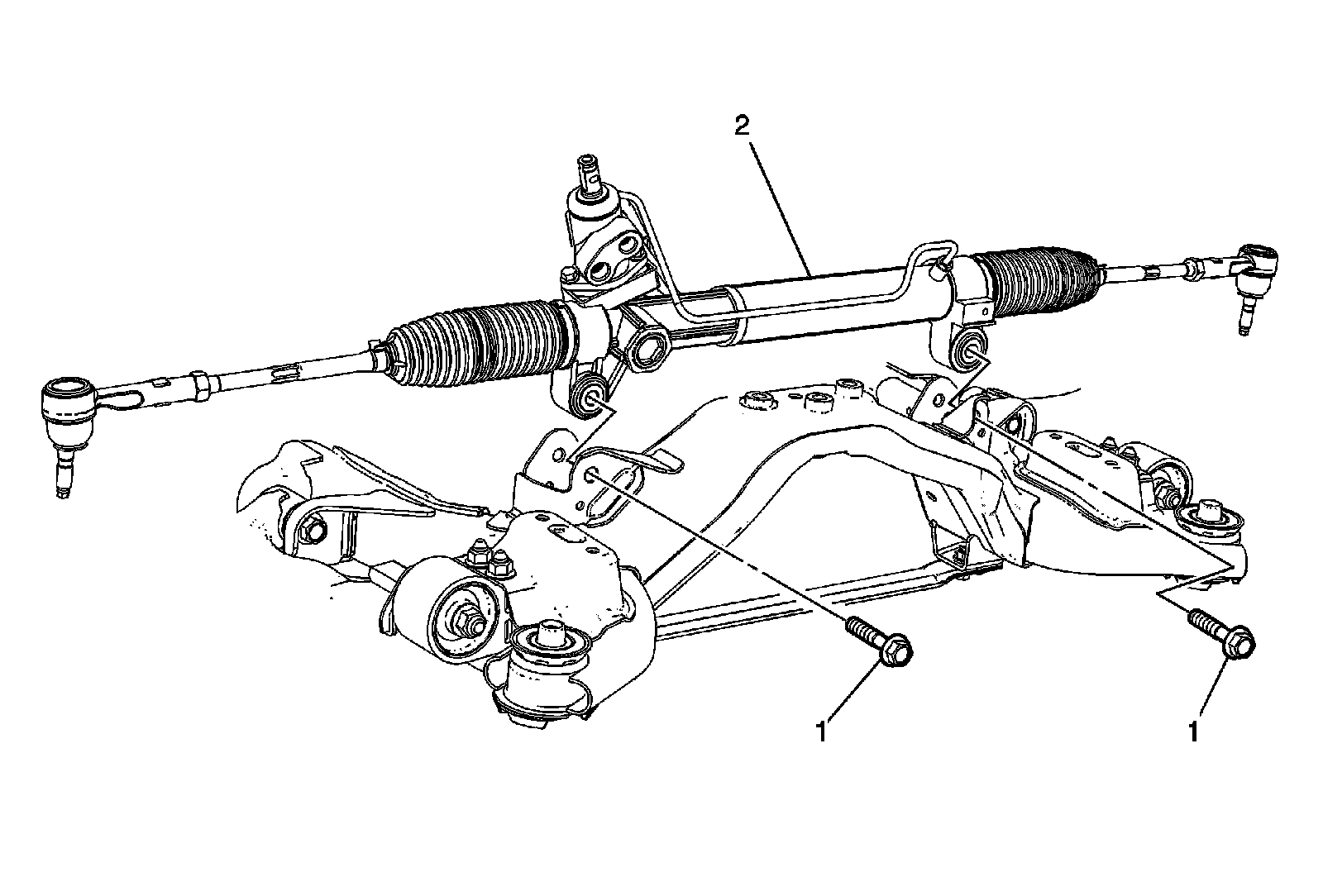 2

1

1