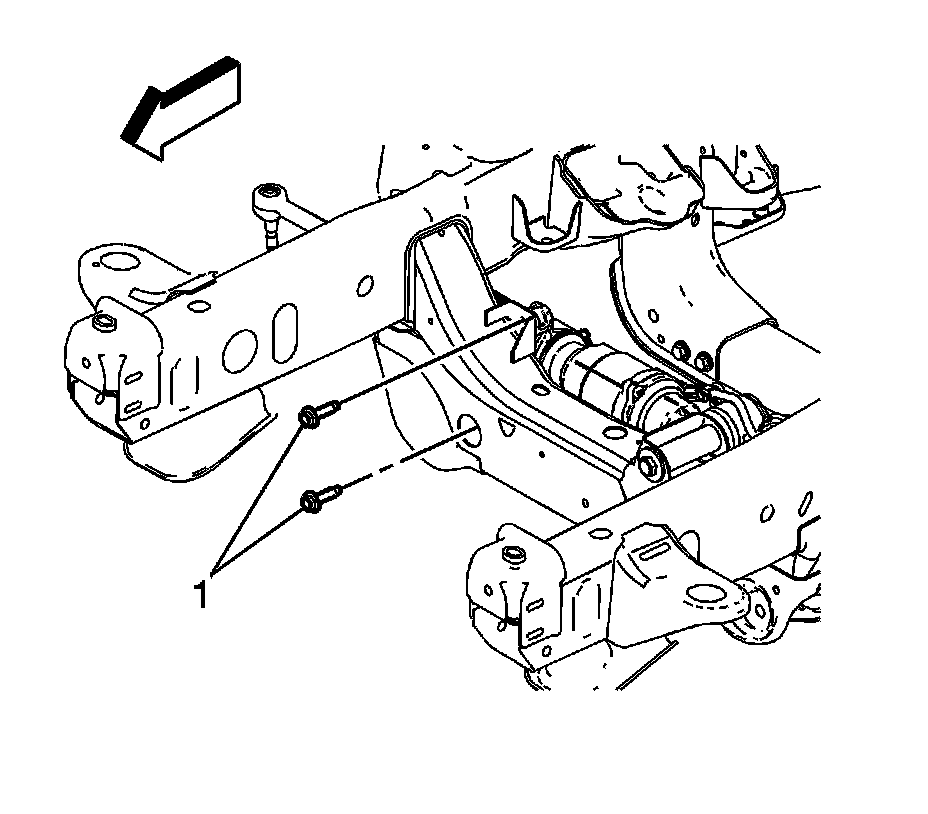 1