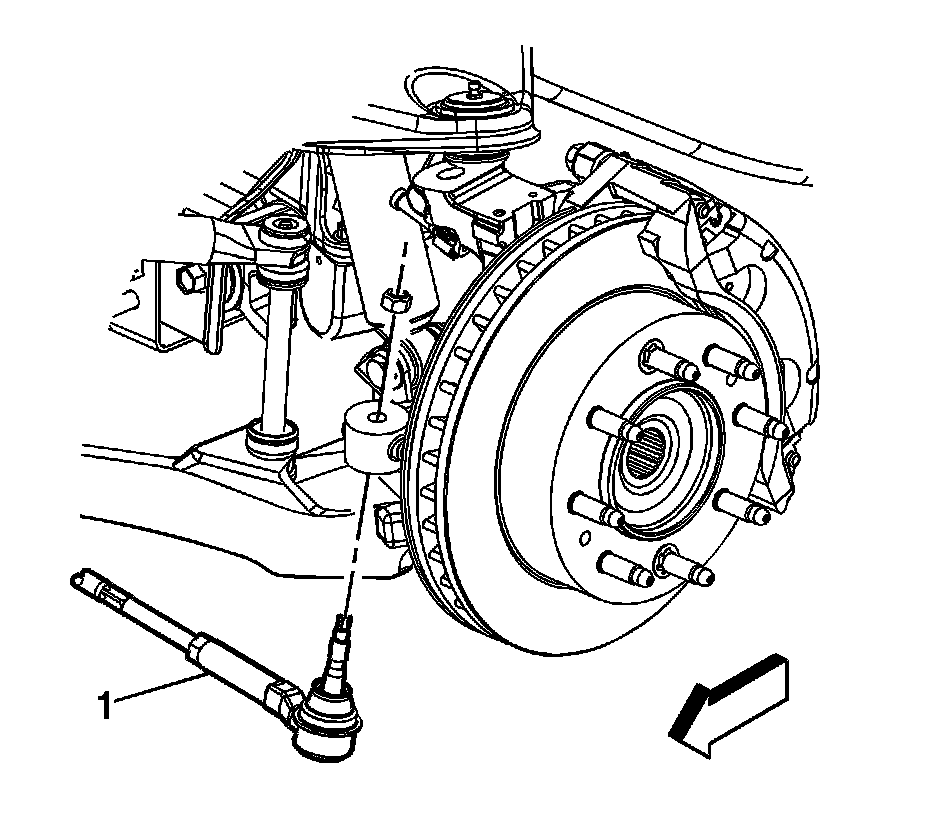 1