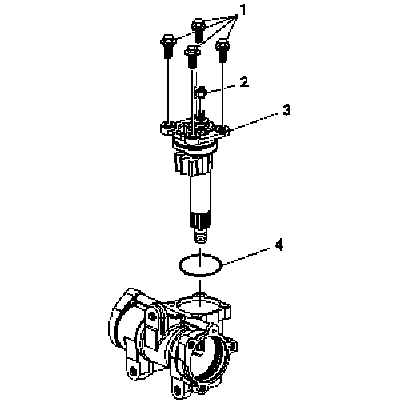 1
2
3
4