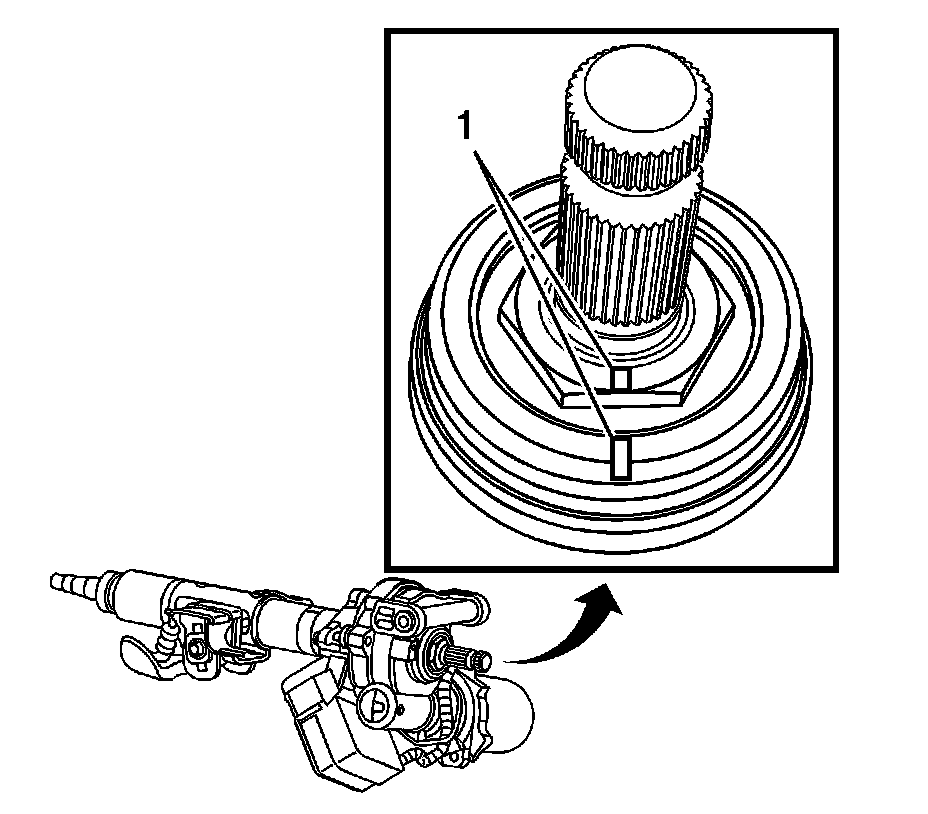 1