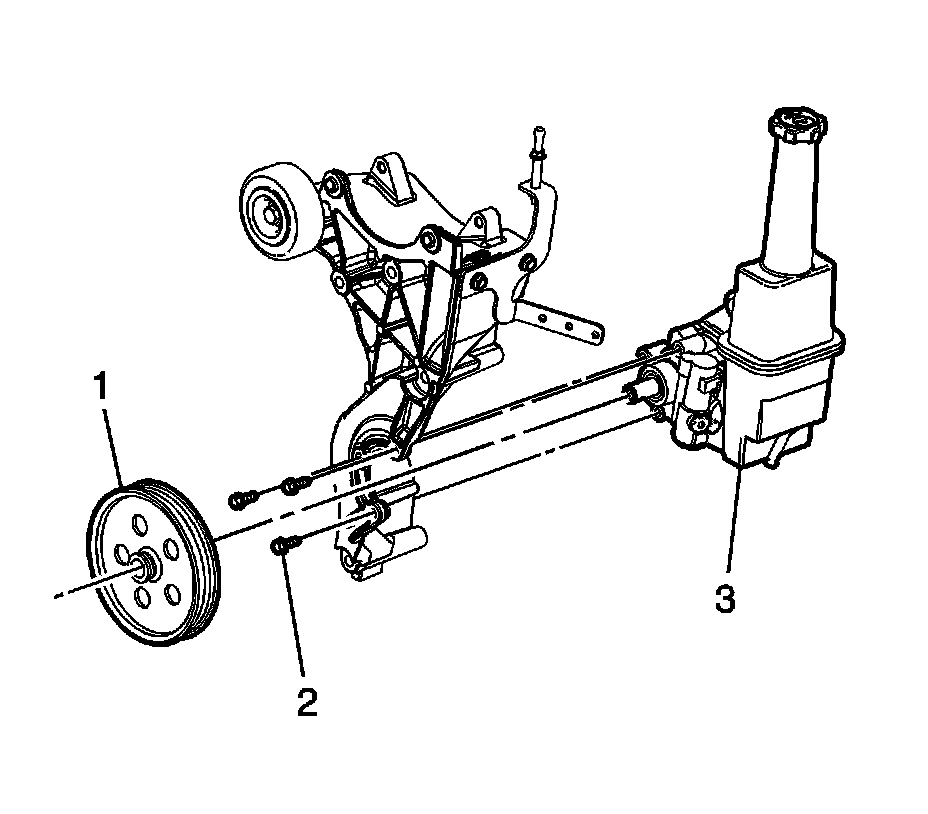 1

2

3