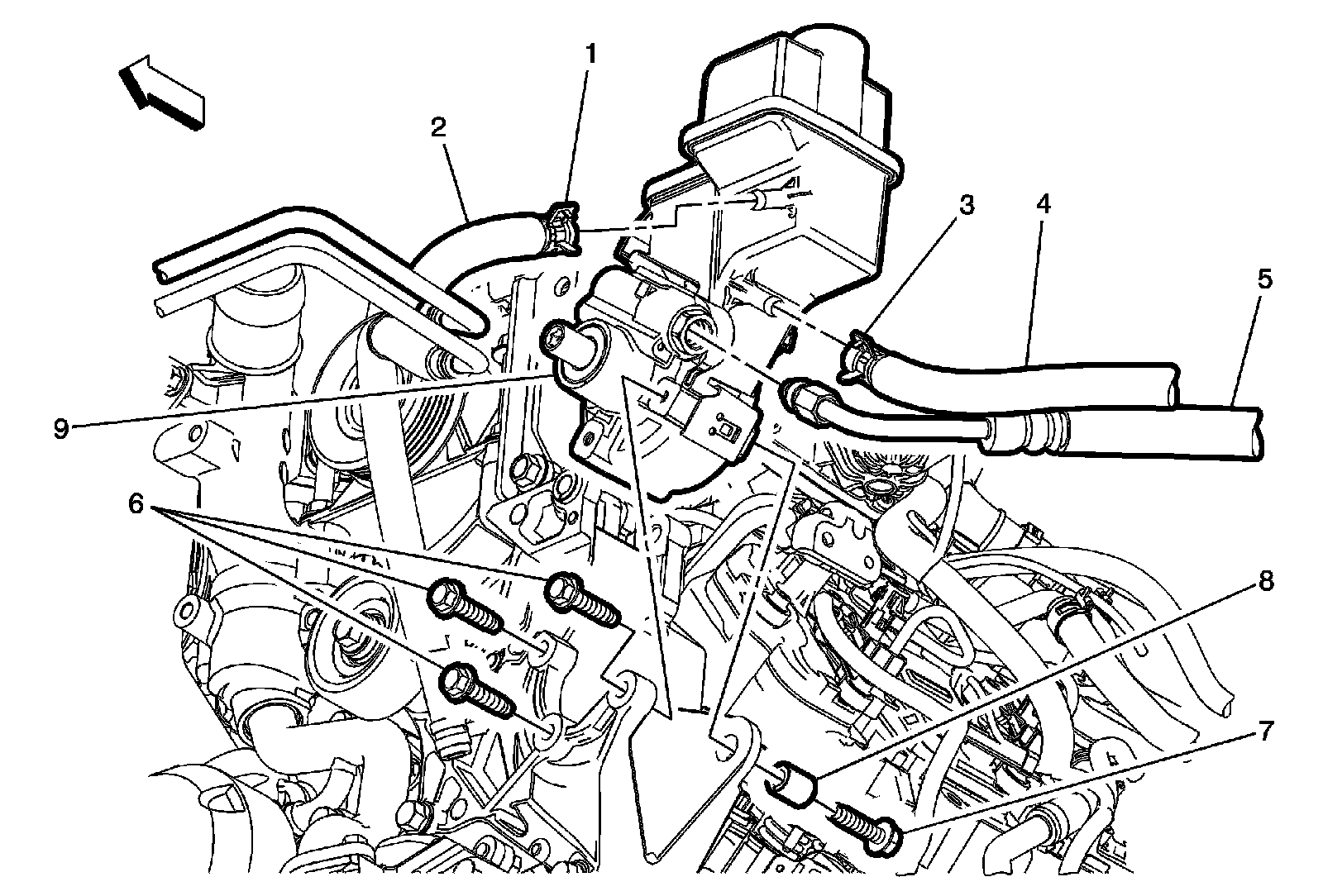 1
2
3
4
5
9
6
8
7