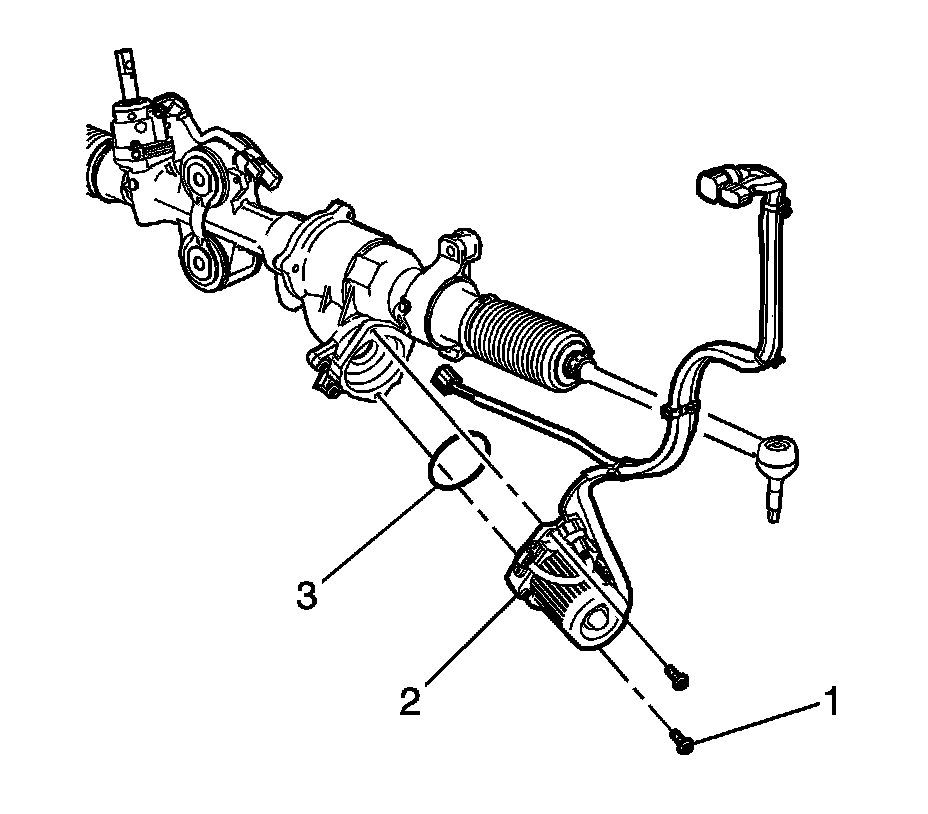 3
2
1