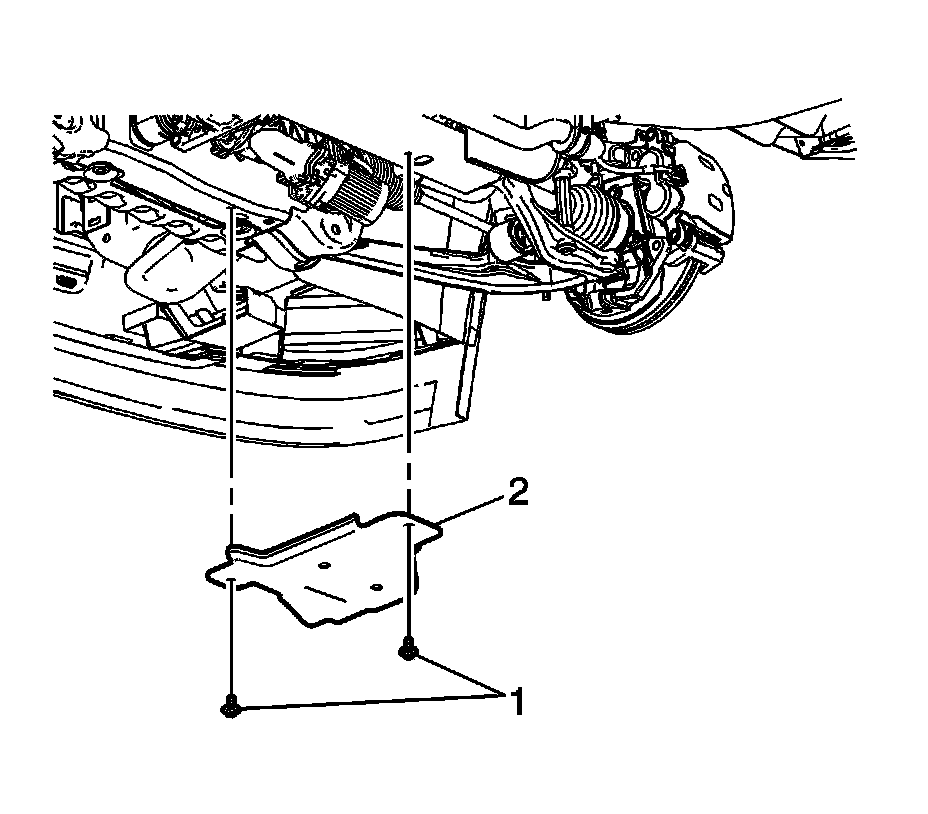 2

1