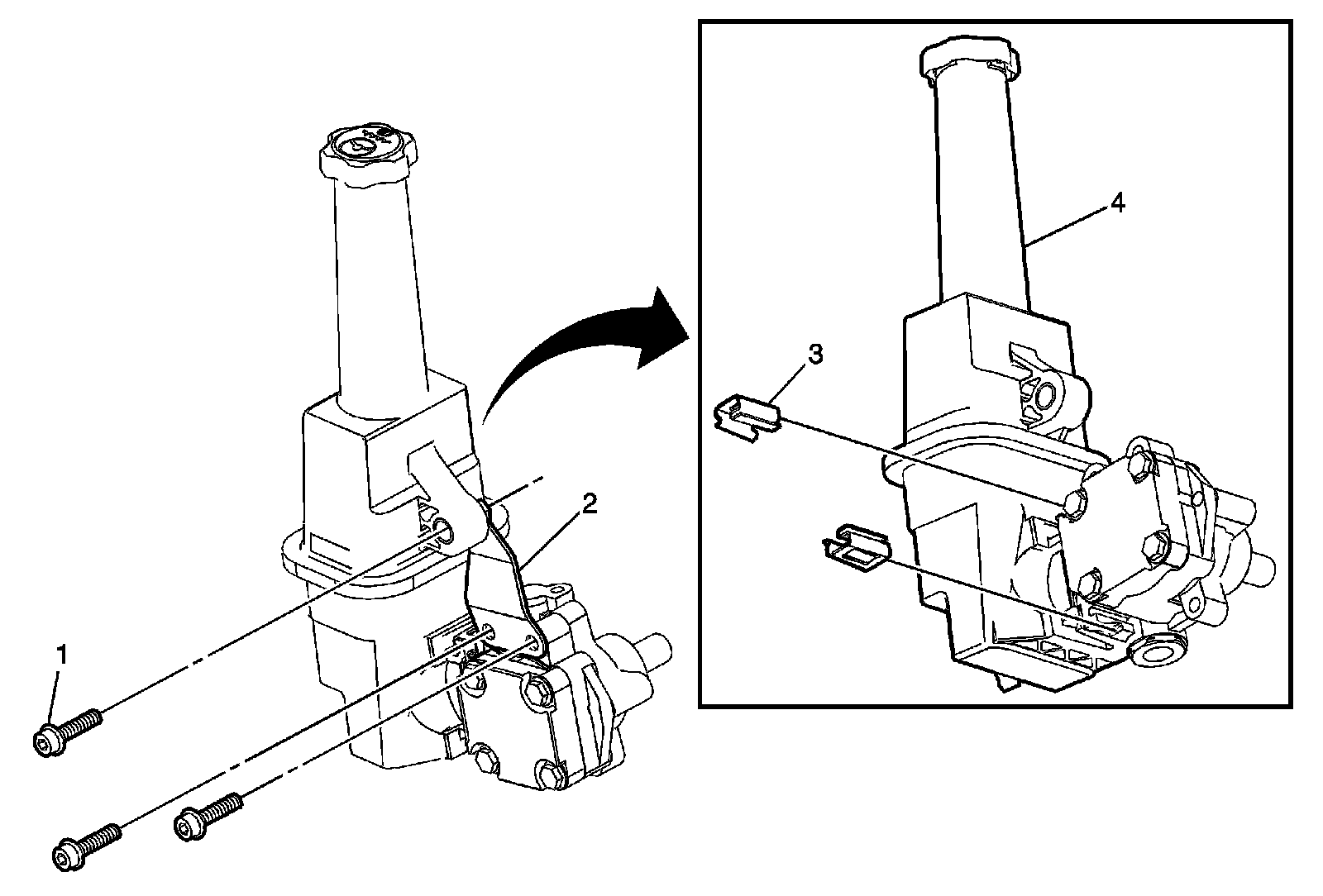 1
2
3
4