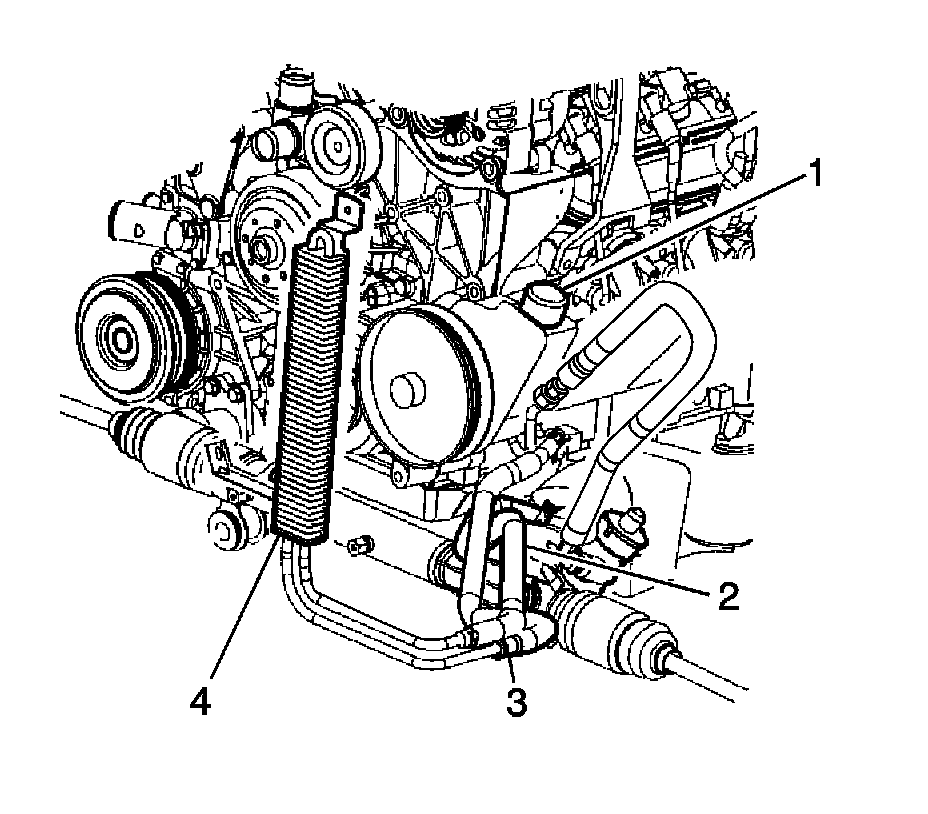 1
2
3
4