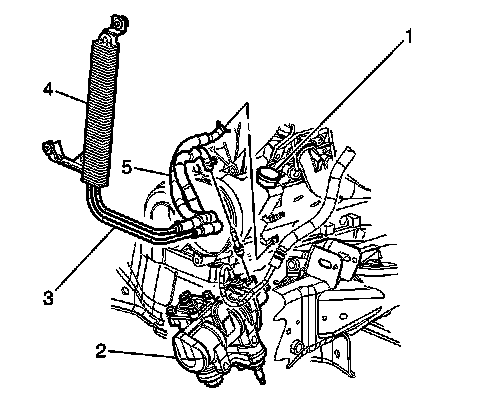 1
4
5
3
2