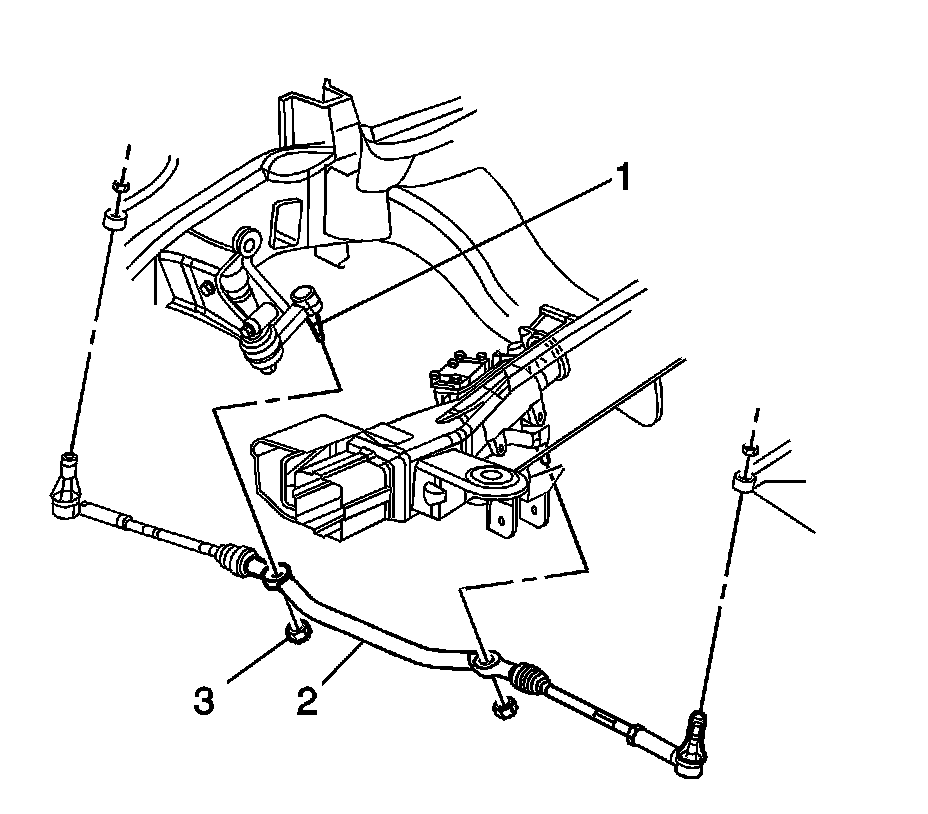 1

3

2