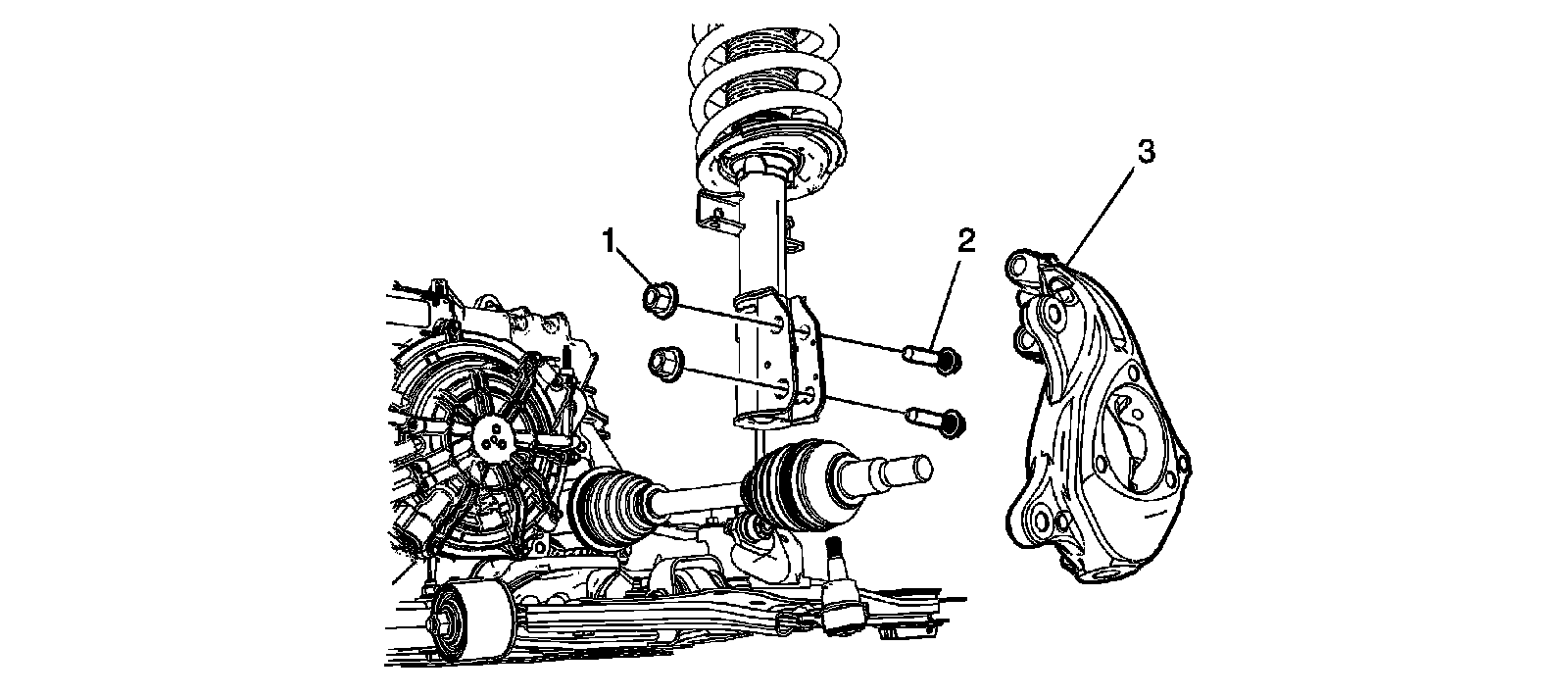 1
2
3