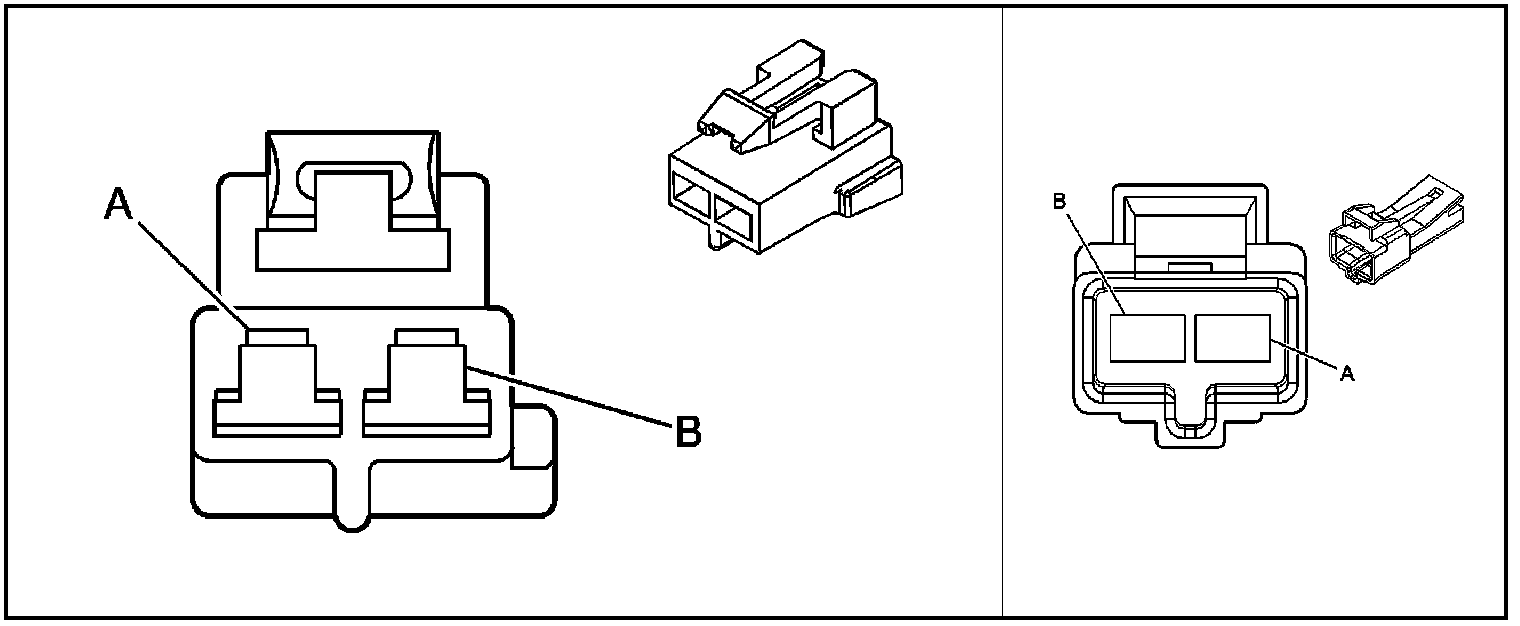 A
B
B
A