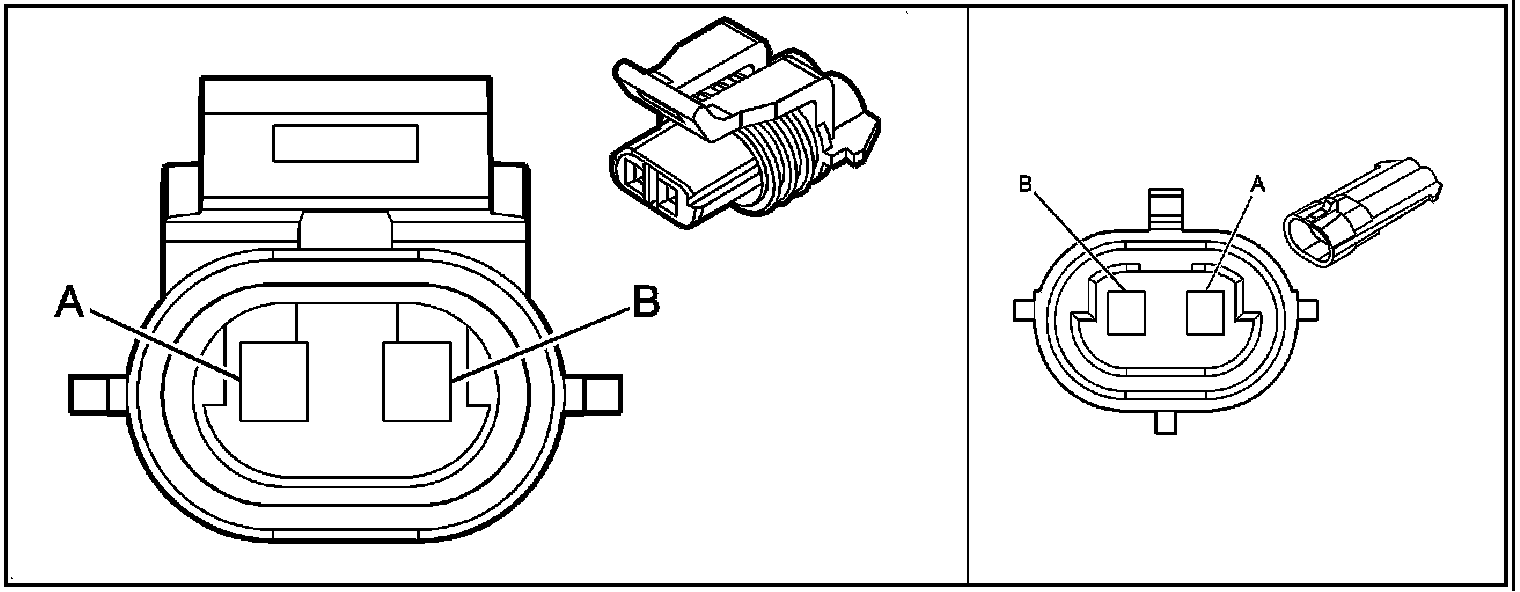 A
B
B
A