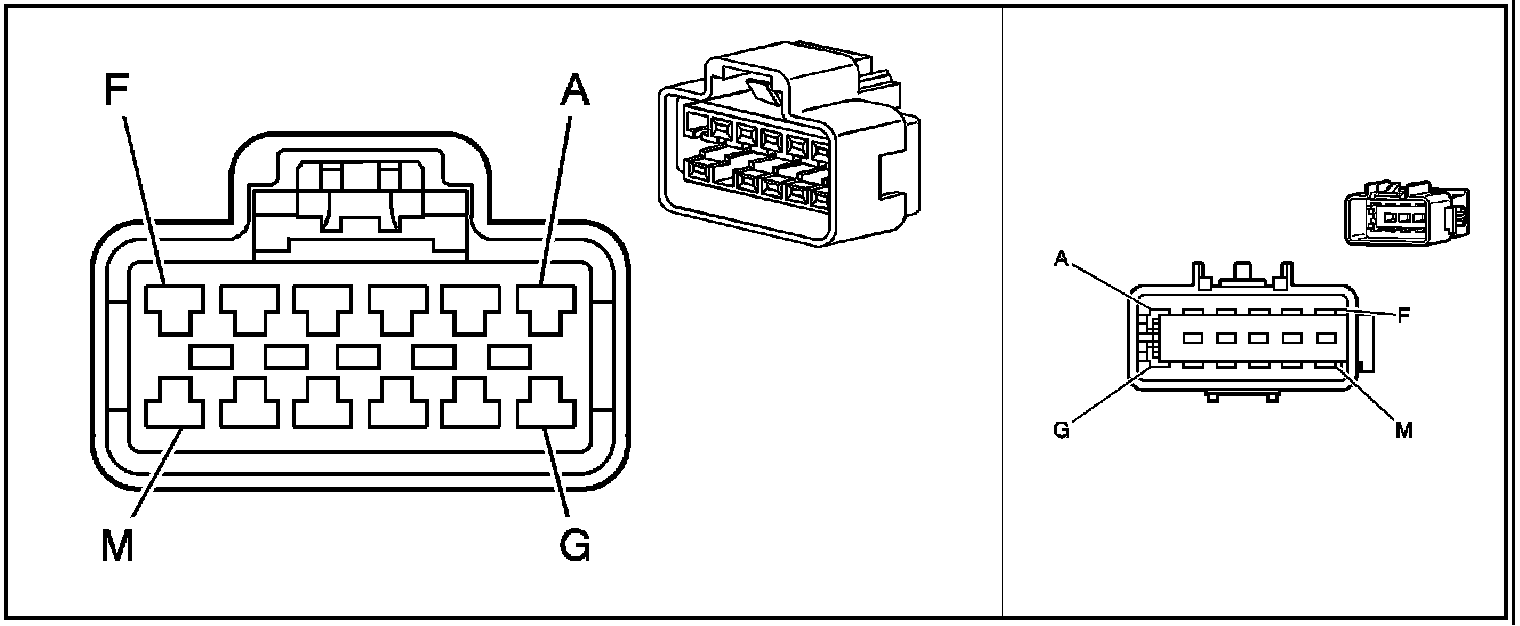 F
A
M
G

A
F
G
M