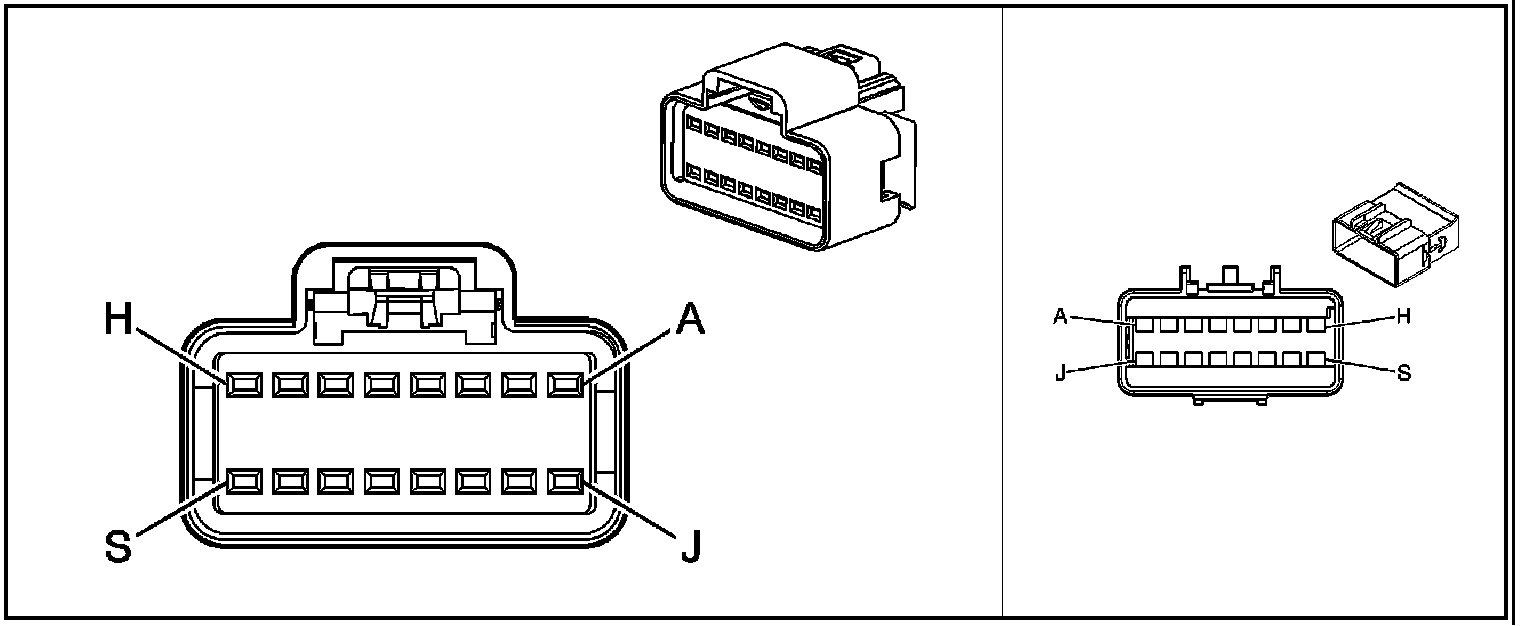 H
A
S
J

A
H
J
S