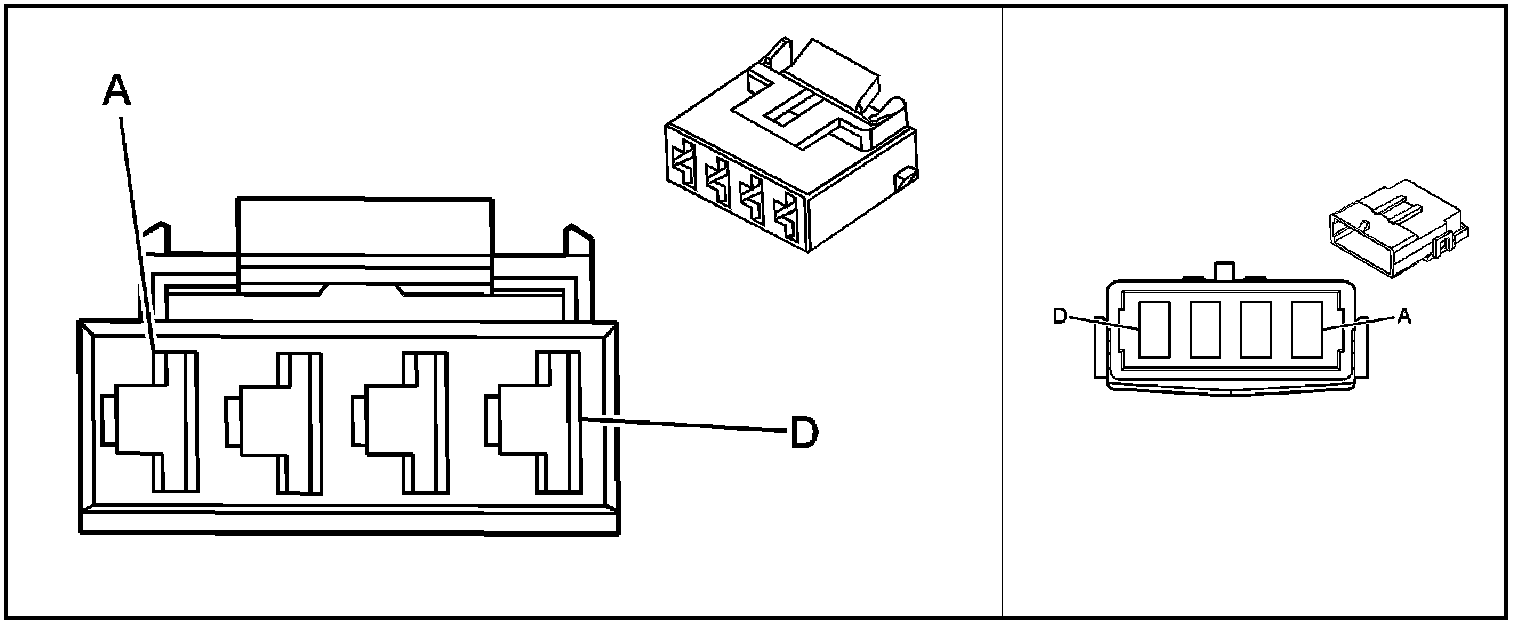 A

D

D

A