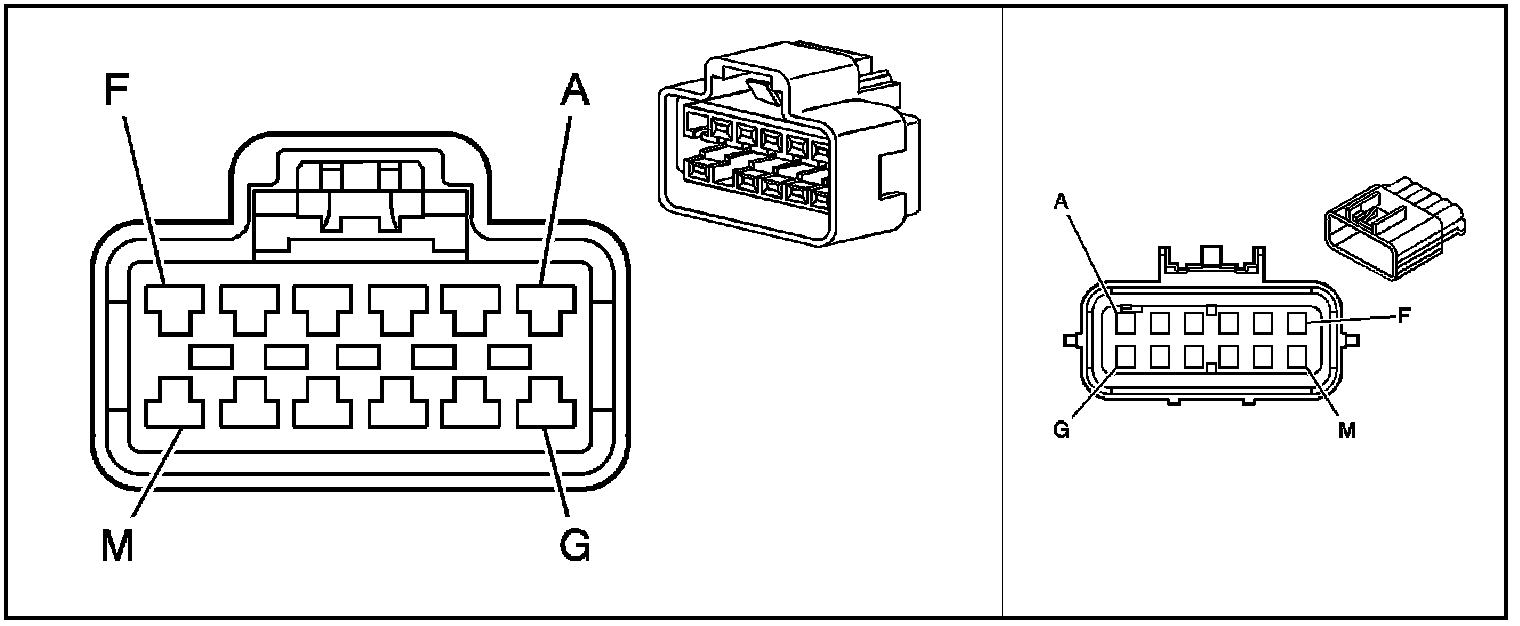 F
A
M
G

A
F
G
M