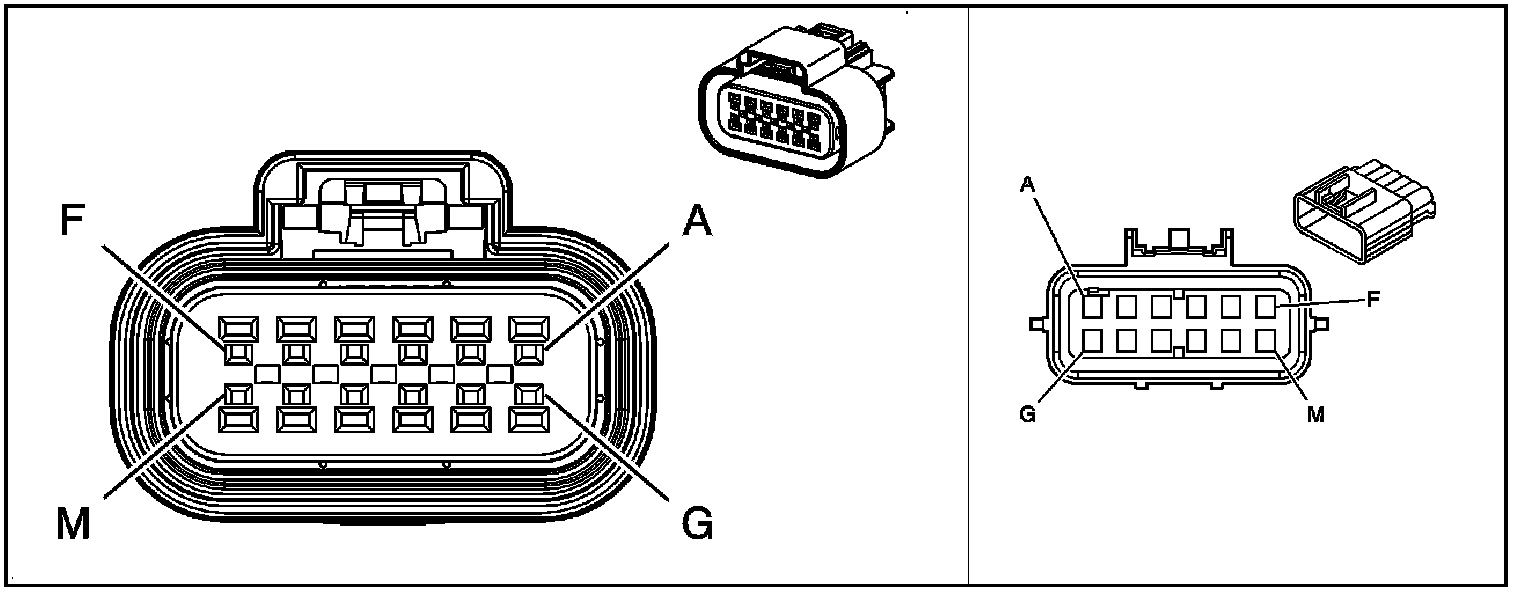 F
A
M
G

A
F
G
M