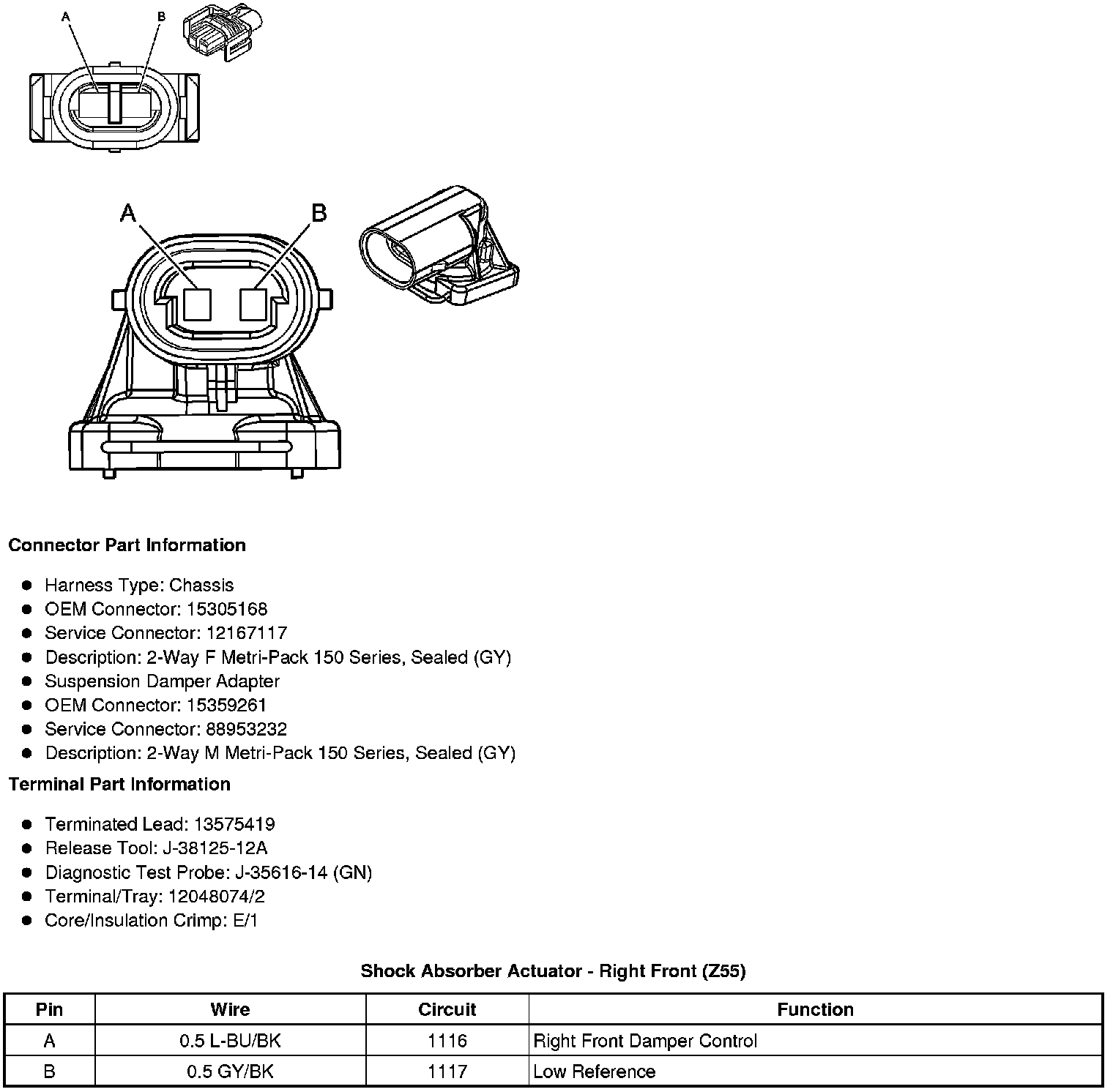 A B

A B

Connector Part Information

- Harness Type: Chassis
- OEM Connector: 15305168
- Service Connector: 12167117
- Description: 2-Way F Metri-Pack 150 Series, Sealed (GY)
- Suspension Damper Adapter
- OEM Connector: 15359261
- Service Connector: 88953232
- Description: 2-Way M Metri-Pack 150 Series, Sealed (GY)

Terminal Part Information

- Terminated Lead: 13575419
- Release Tool: J-38125-12A
- Diagnostic Test Probe: J-35616-14 (GN)
- Terminal/Tray: 12048074/2
- Core/Insulation Crimp: E/1

Shock Absorber Actuator - Right Front (Z55)

| Pin | Wire | Circuit | Function |
|---|---|---|---|
| A | 0.5 L-BU/BK | 1116 | Right Front Damper Control |
| B | 0.5 GY/BK | 1117 | Low Reference |